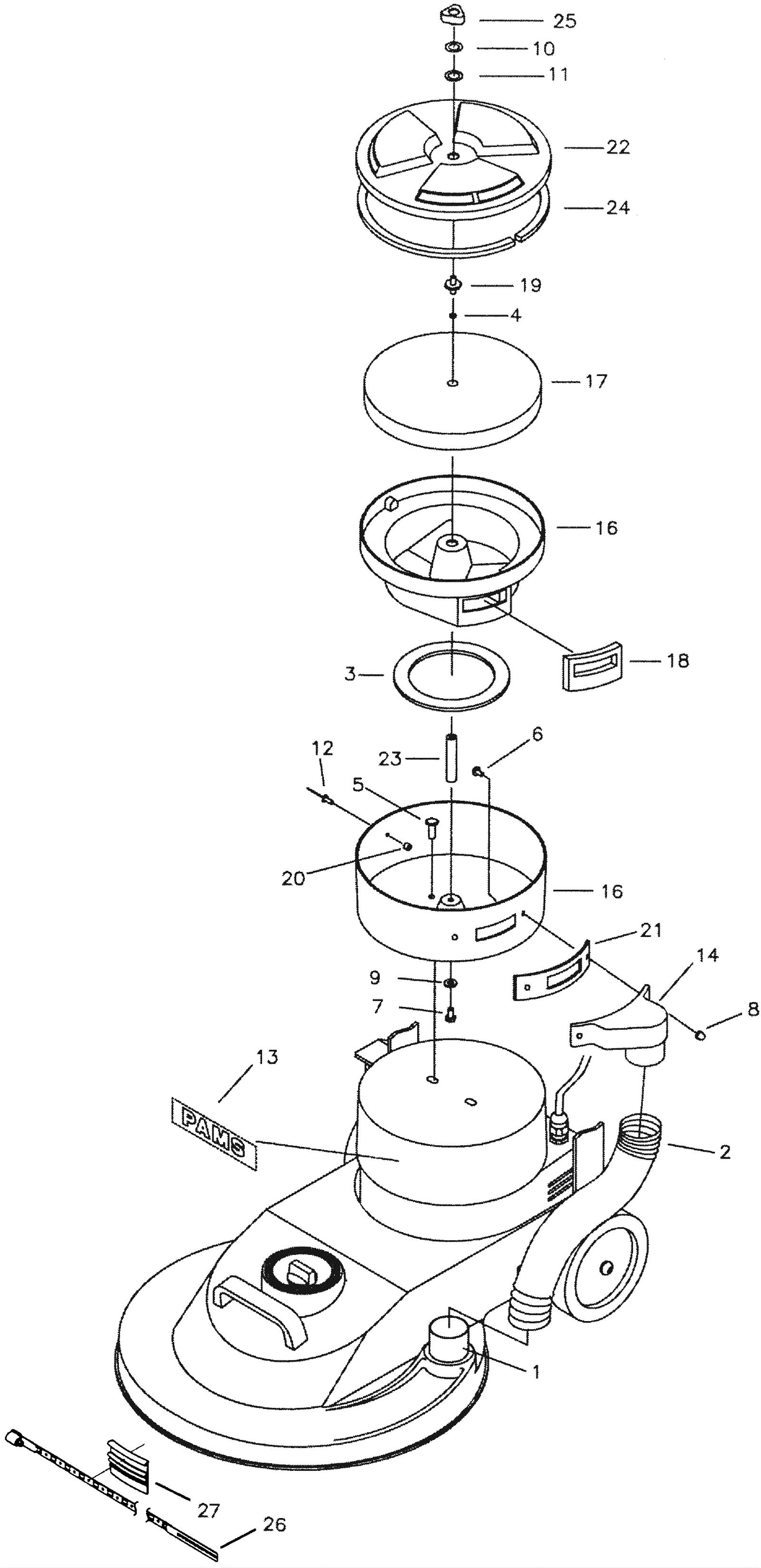 25
10
11
22
24
19
4
17
16
18
3
12
23
6
5
20
16
21
14
9
7
8
13
PAMS
2
1
27
26