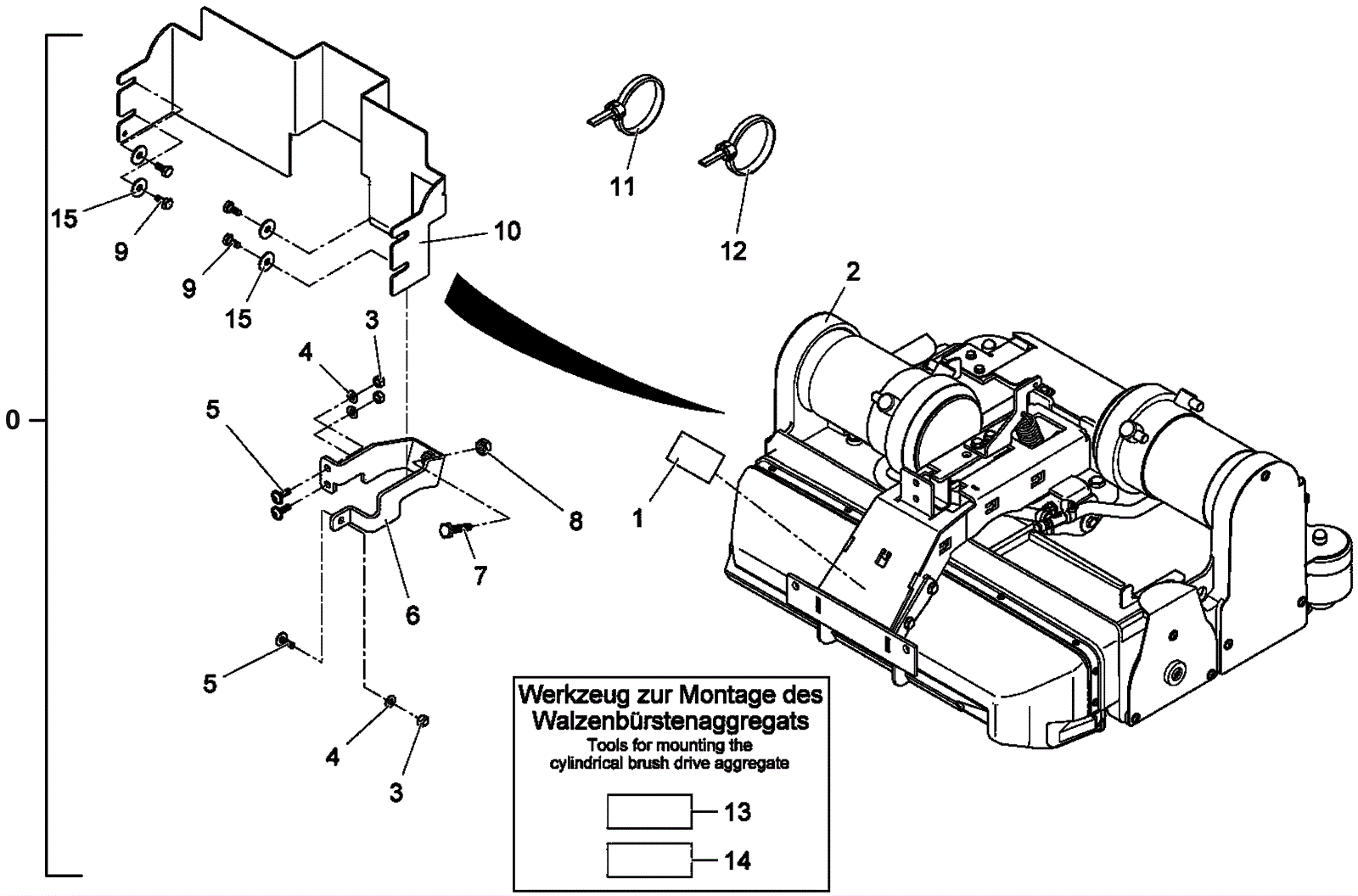 0

15
9
9
15
10
11
12
2
3
4
5
8
1
7
6
5
4
3

Werkzeug zur Montage des Walzenbürstenaggregats
Tools for mounting the cylindrical brush drive aggregate

13
14