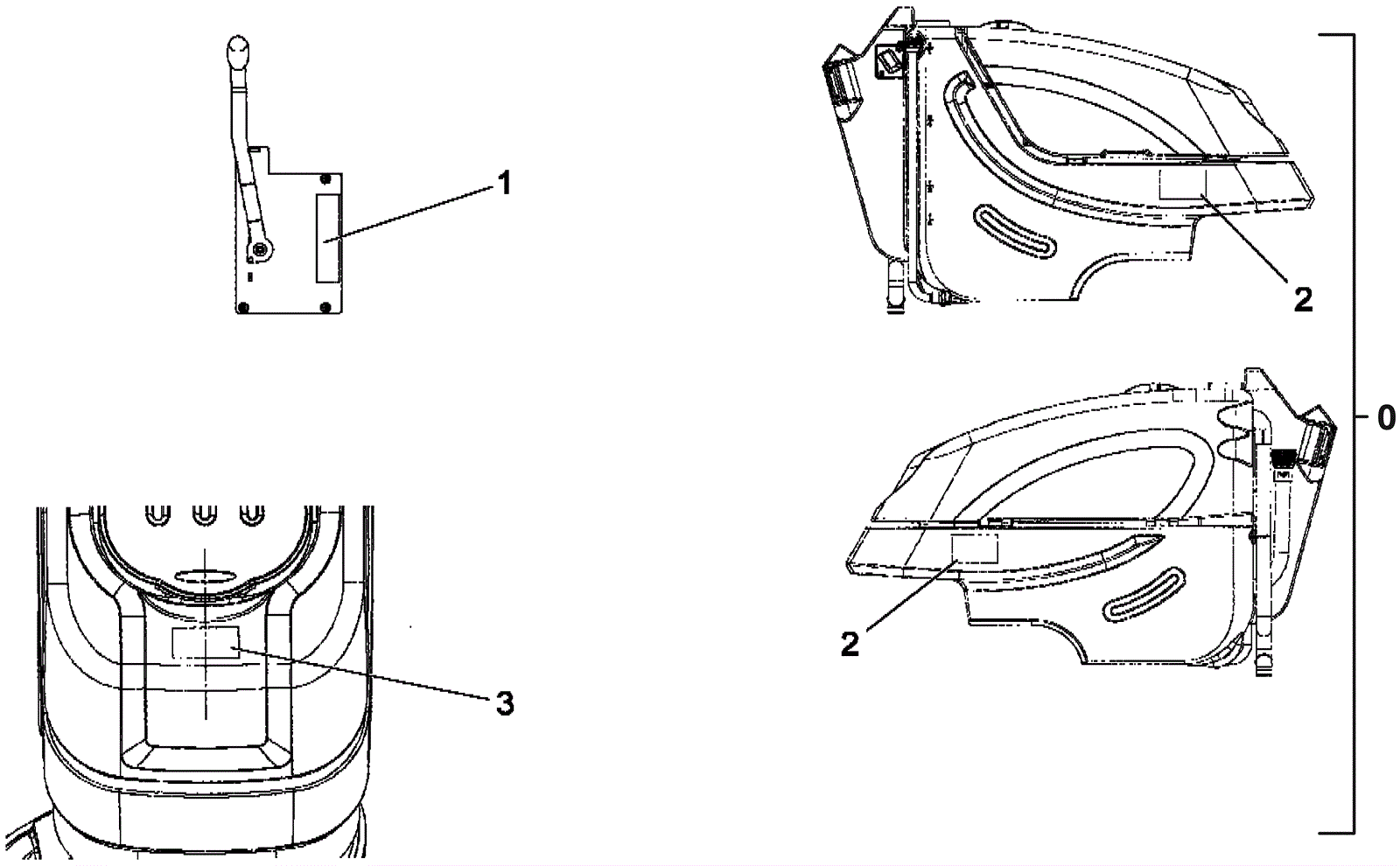 1

2

0

2

3