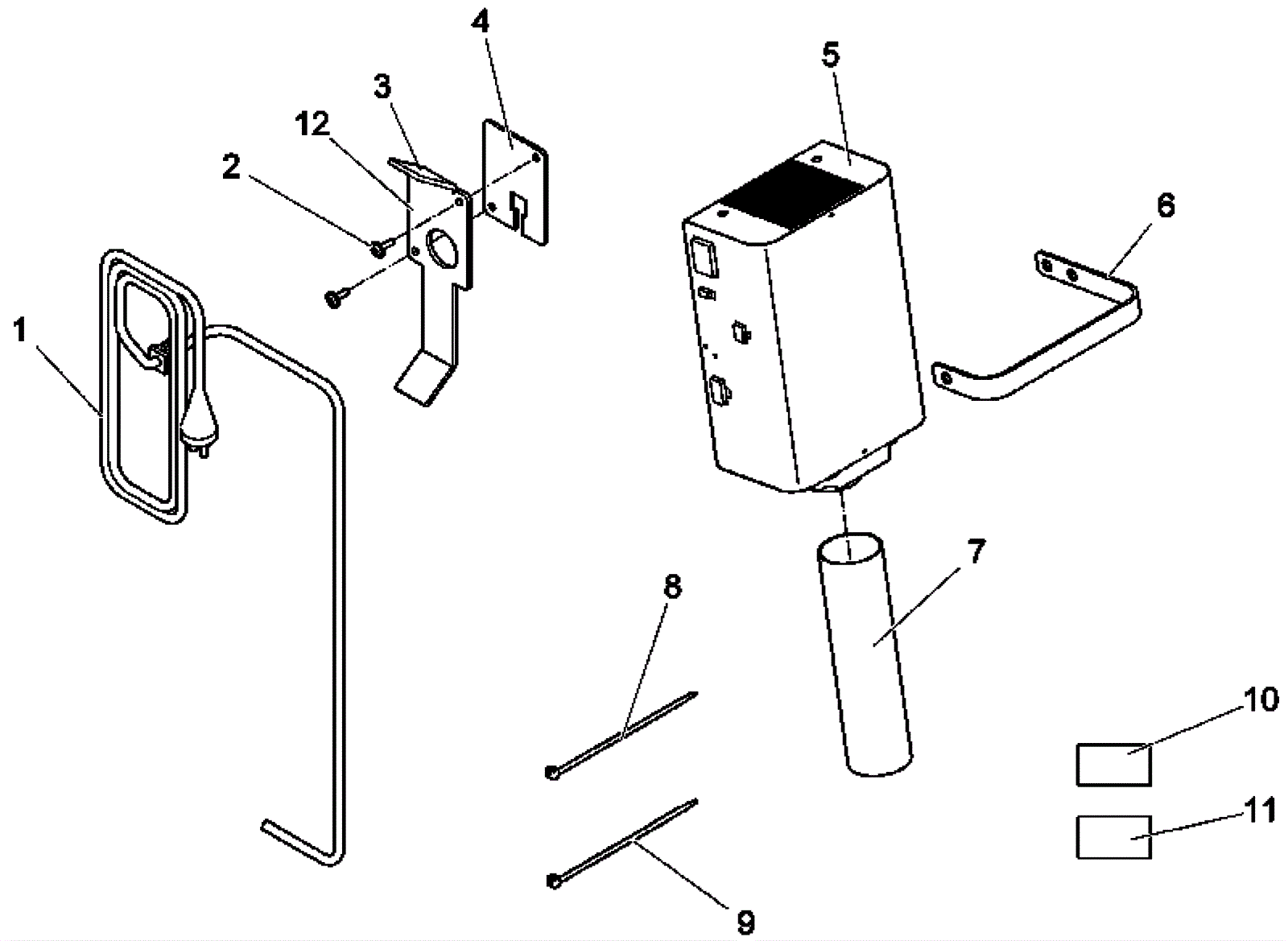 4
5
3
12
2
6
1
7
8
10
11
9