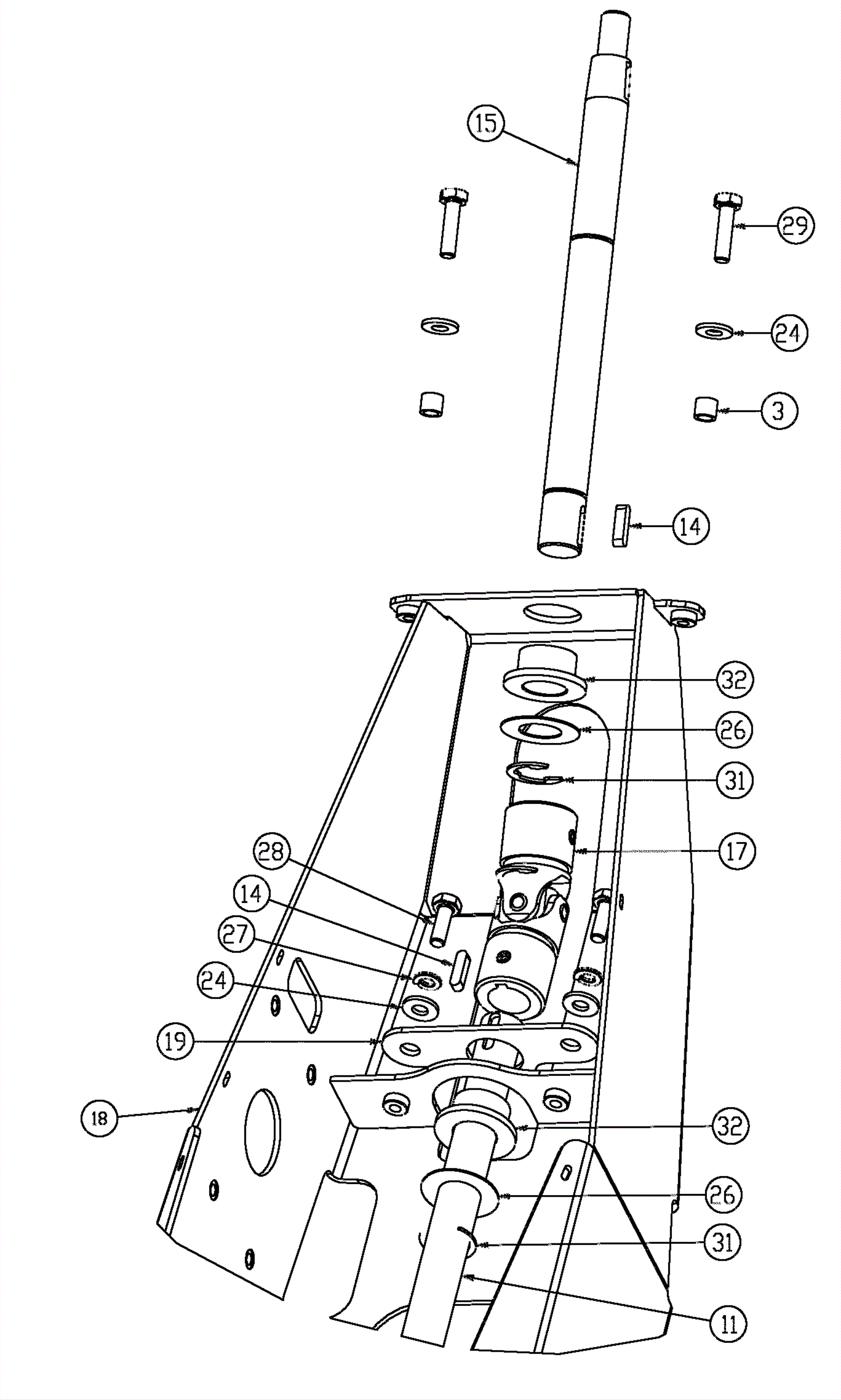 15
29
24
3
14
32
26
31
17
28
14
27
24
19
18
32
26
31
11