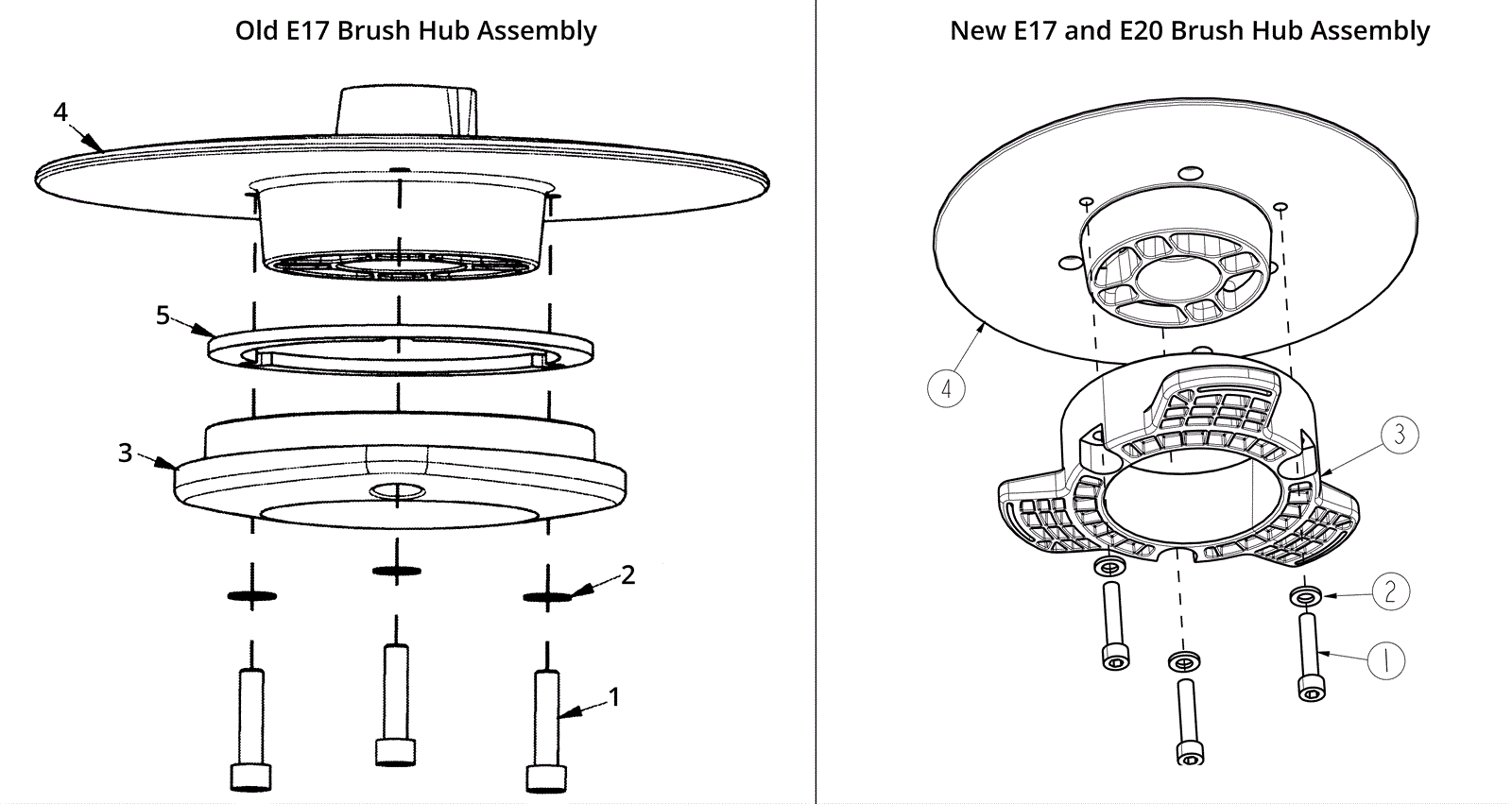 Old E17 Brush Hub Assembly

4

5

3

2

1

New E17 and E20 Brush Hub Assembly

4

3

2

1