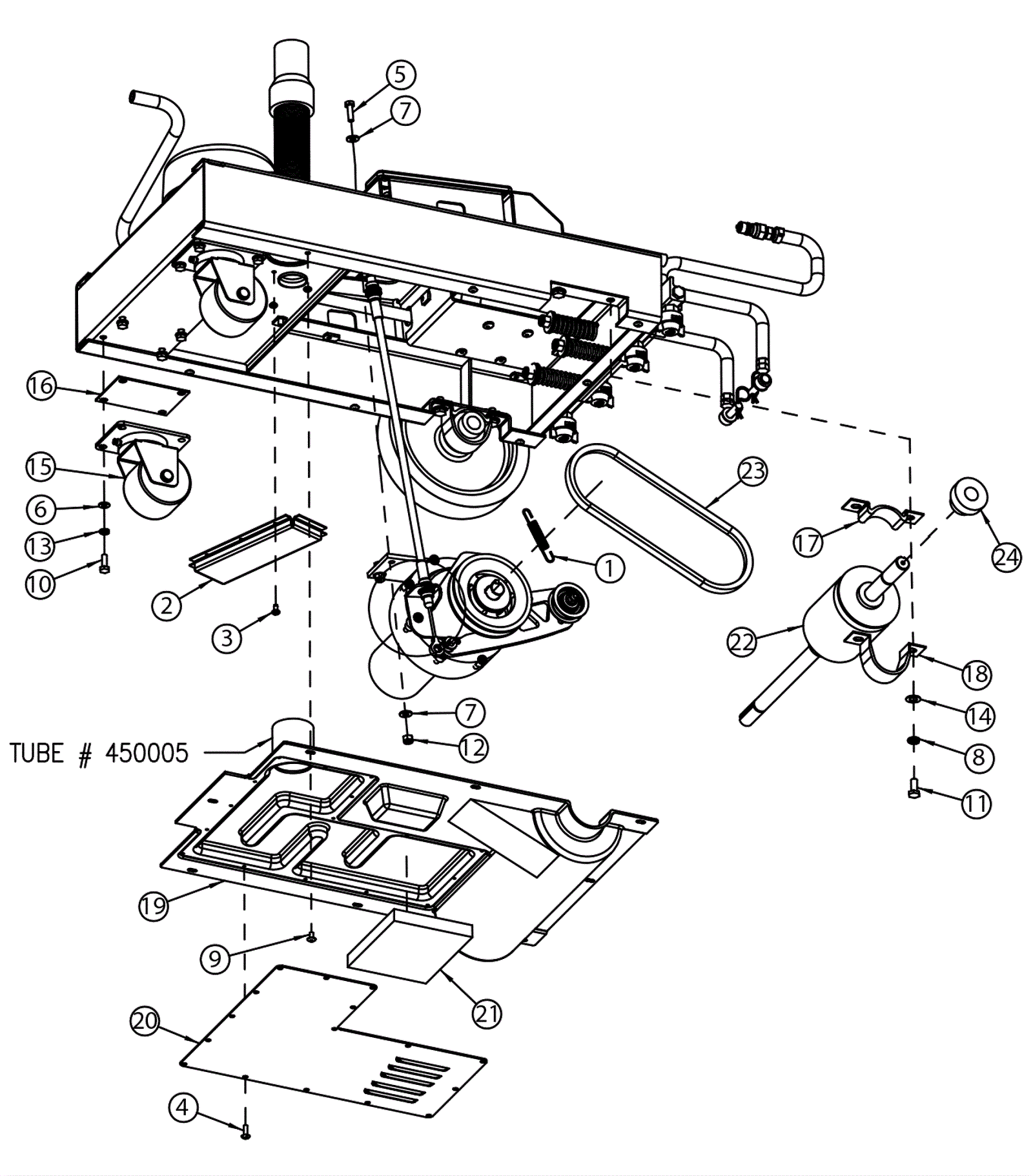 5
7
16
15
6
13
10
2
3
23
1
17
24
22
18
14
8
11
7
12
TUBE # 450005
19
9
21
20
4