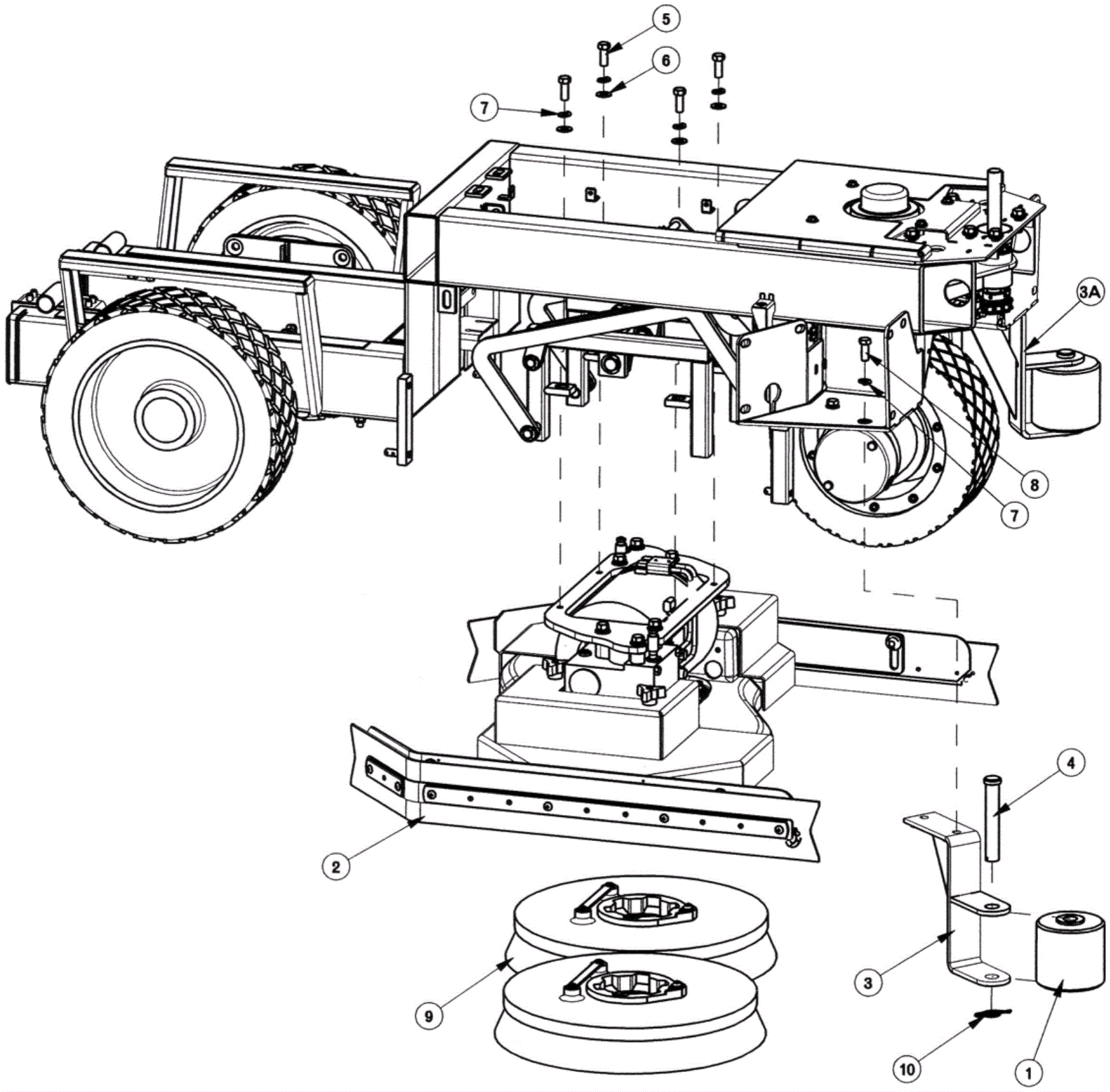 5
6
7
3A
8
7
4
2
3
9
10
1