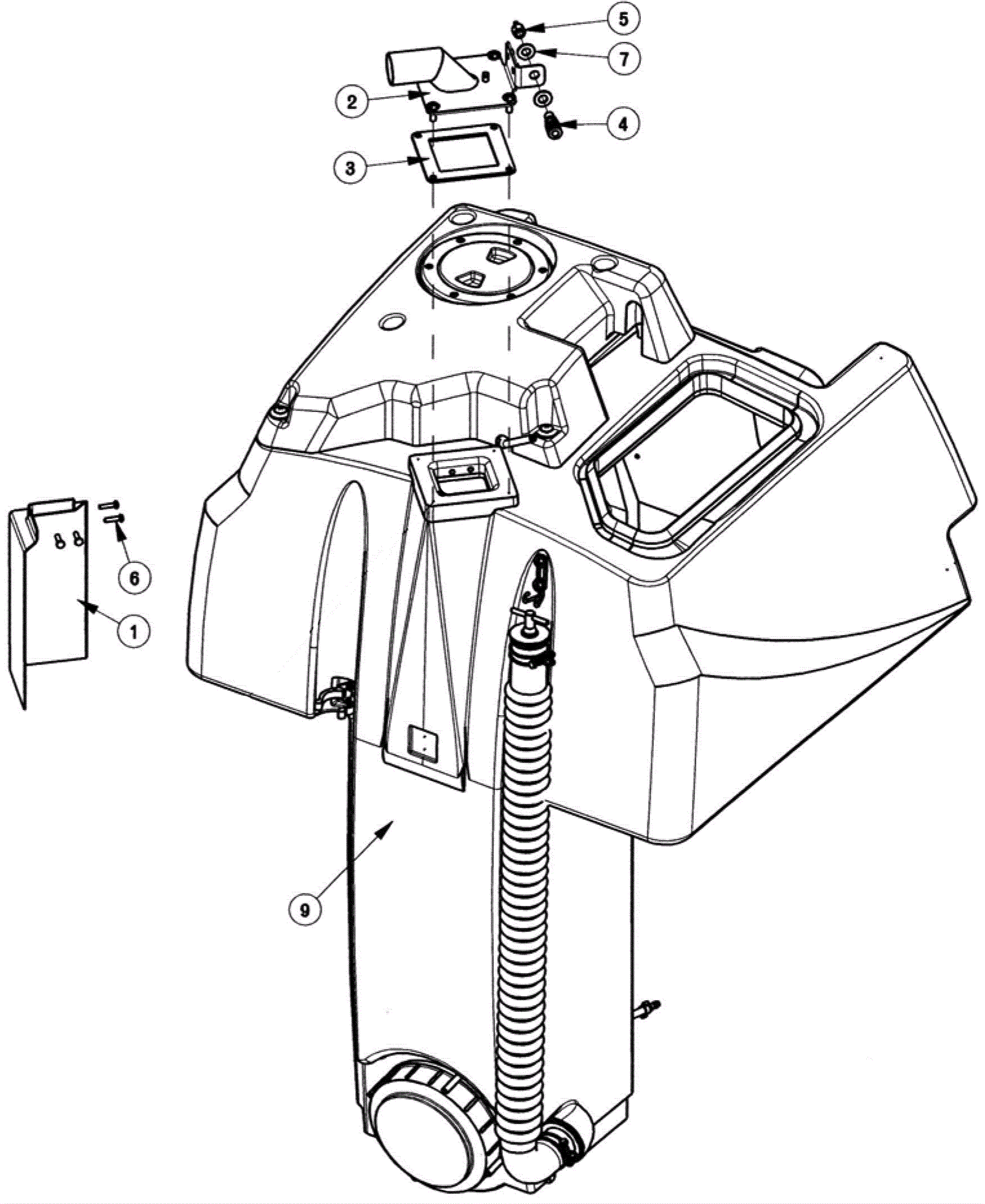 5
7
2
4
3
6
1
9