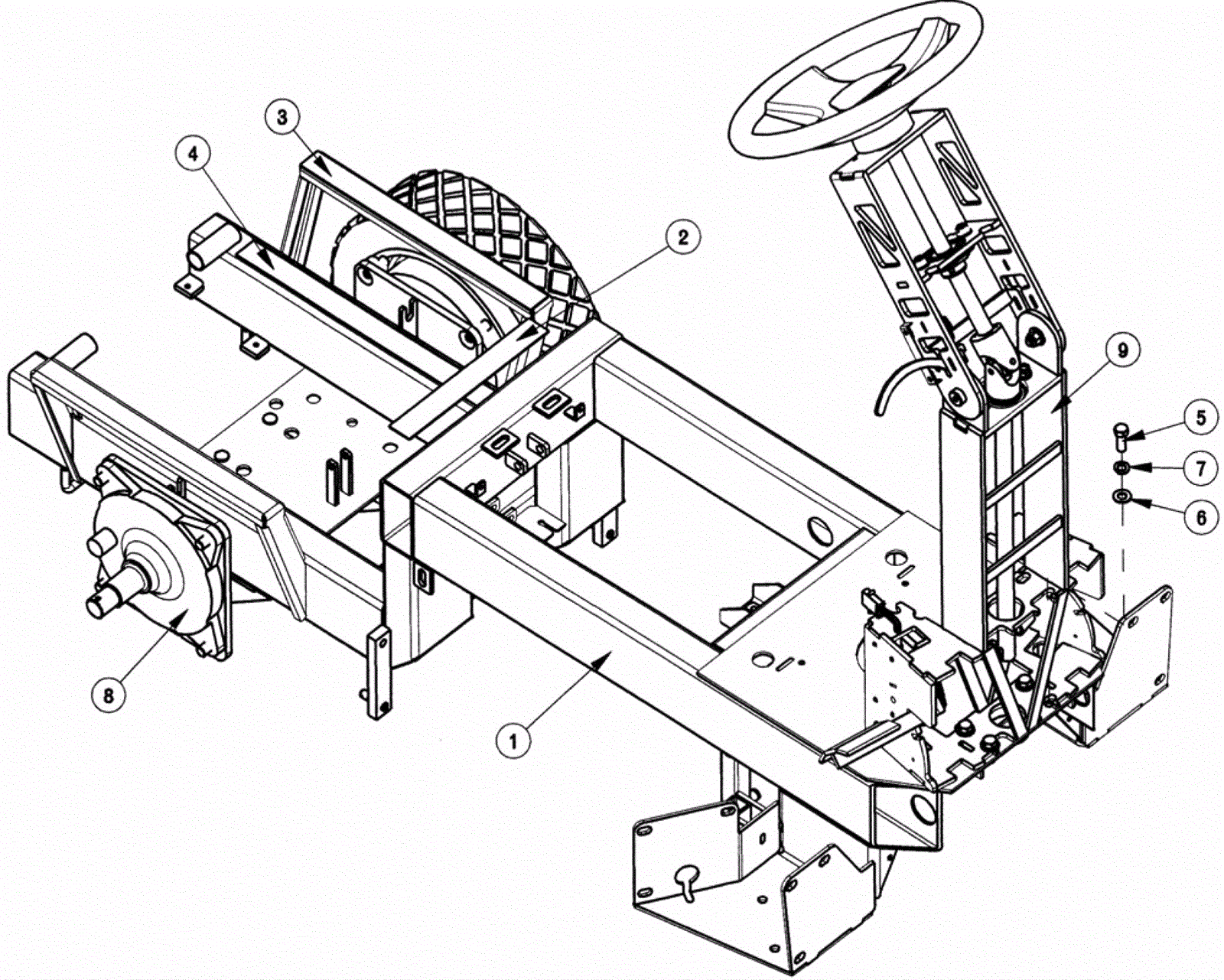 3
4
2
9
5
7
6
8
1