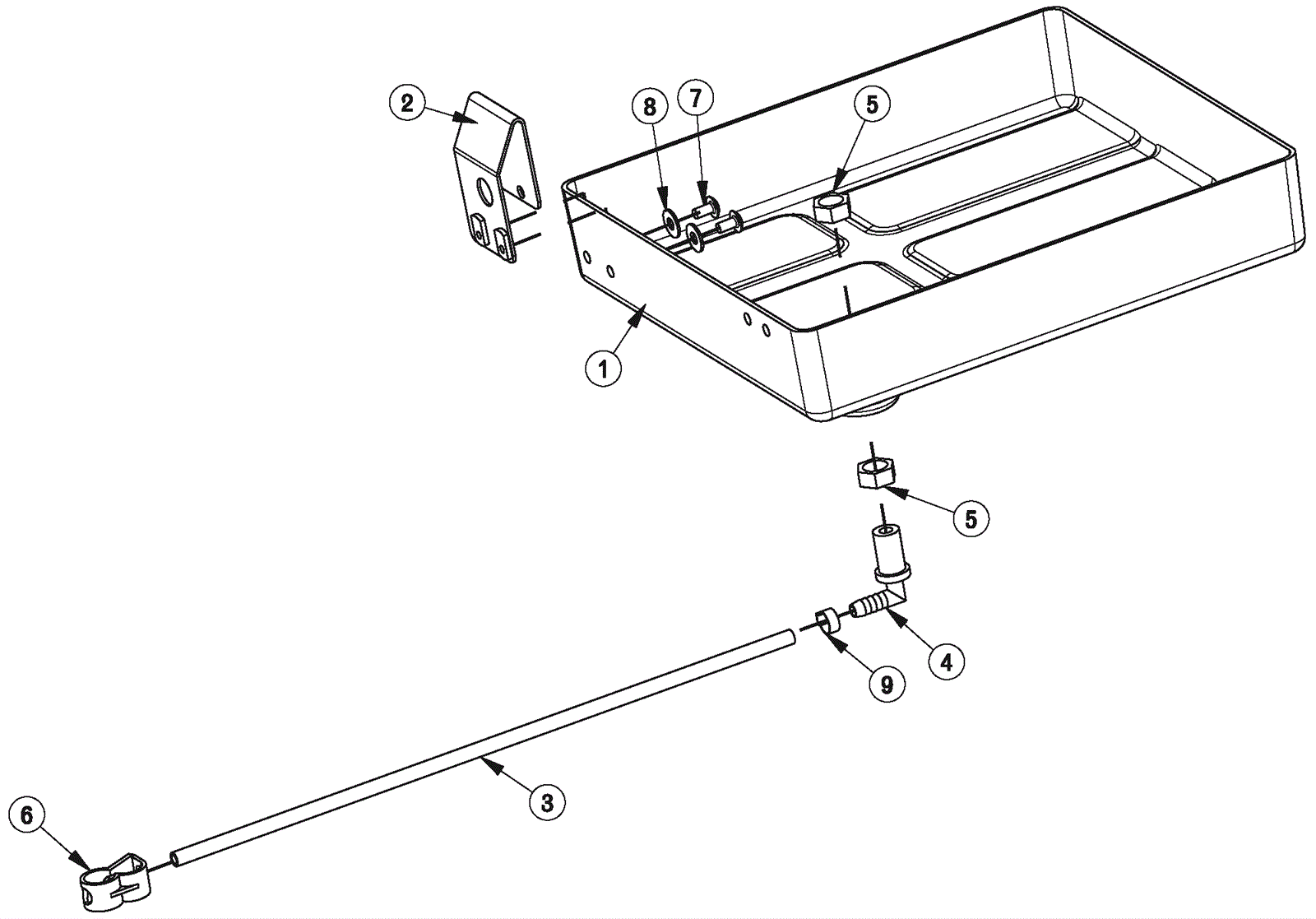 2
8
7
5
1
5
4
9
3
6