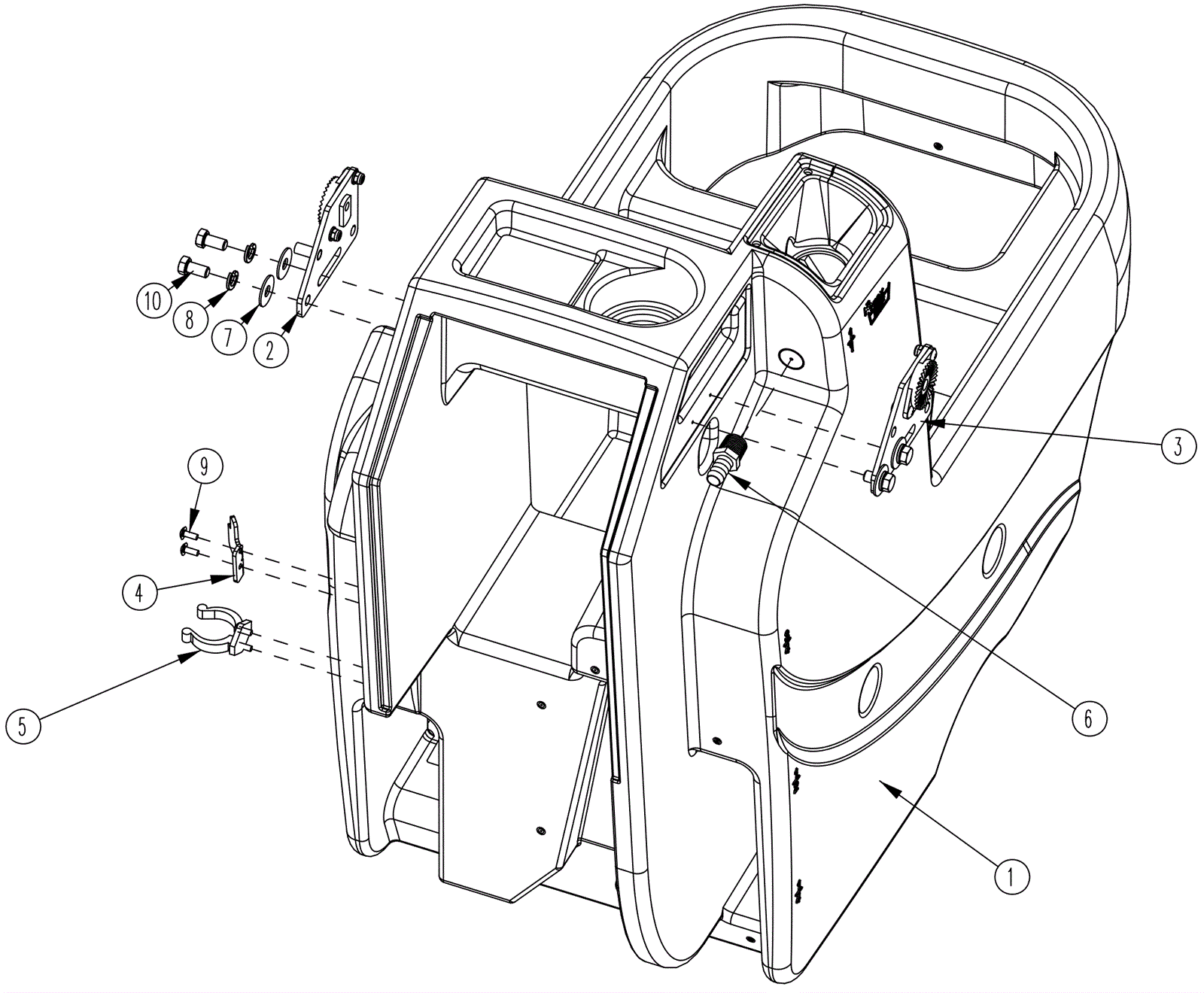 10
8
7
2
3
9
4
5
6
1