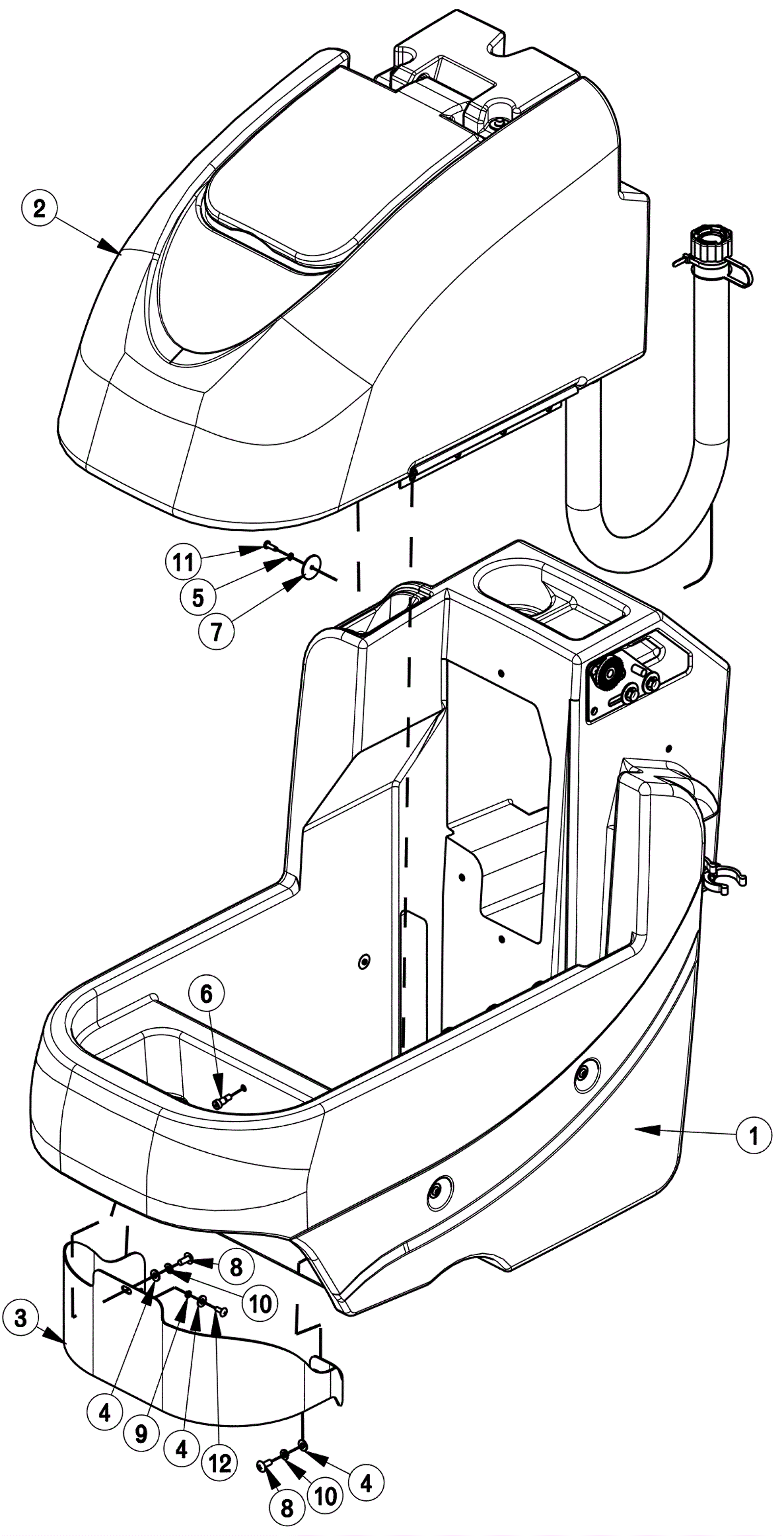 2
11
5
7
6
1
8
10
3
4
9
4
12
4
10
8