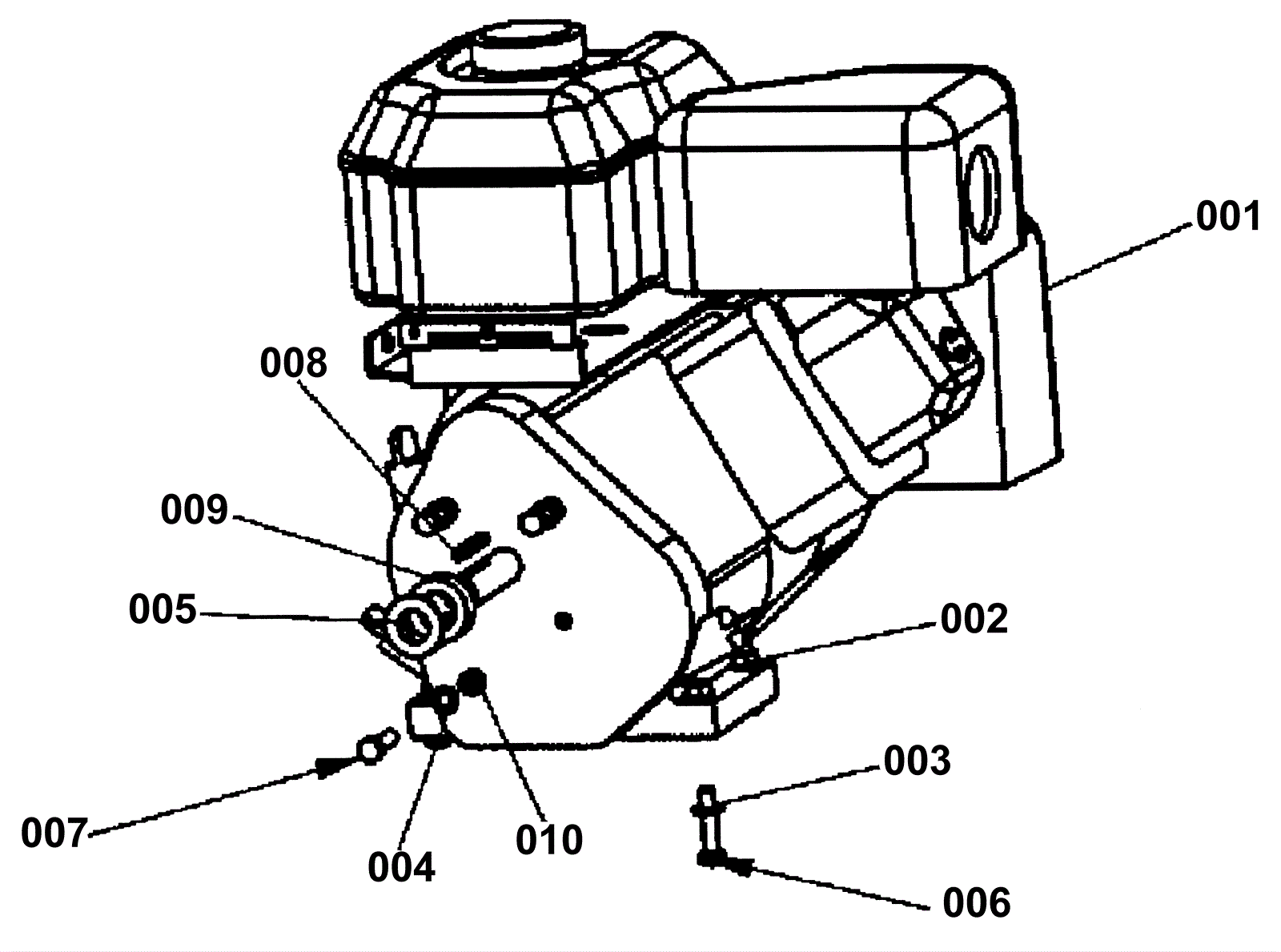 001
008
009
005
002
003
007
004
010
006