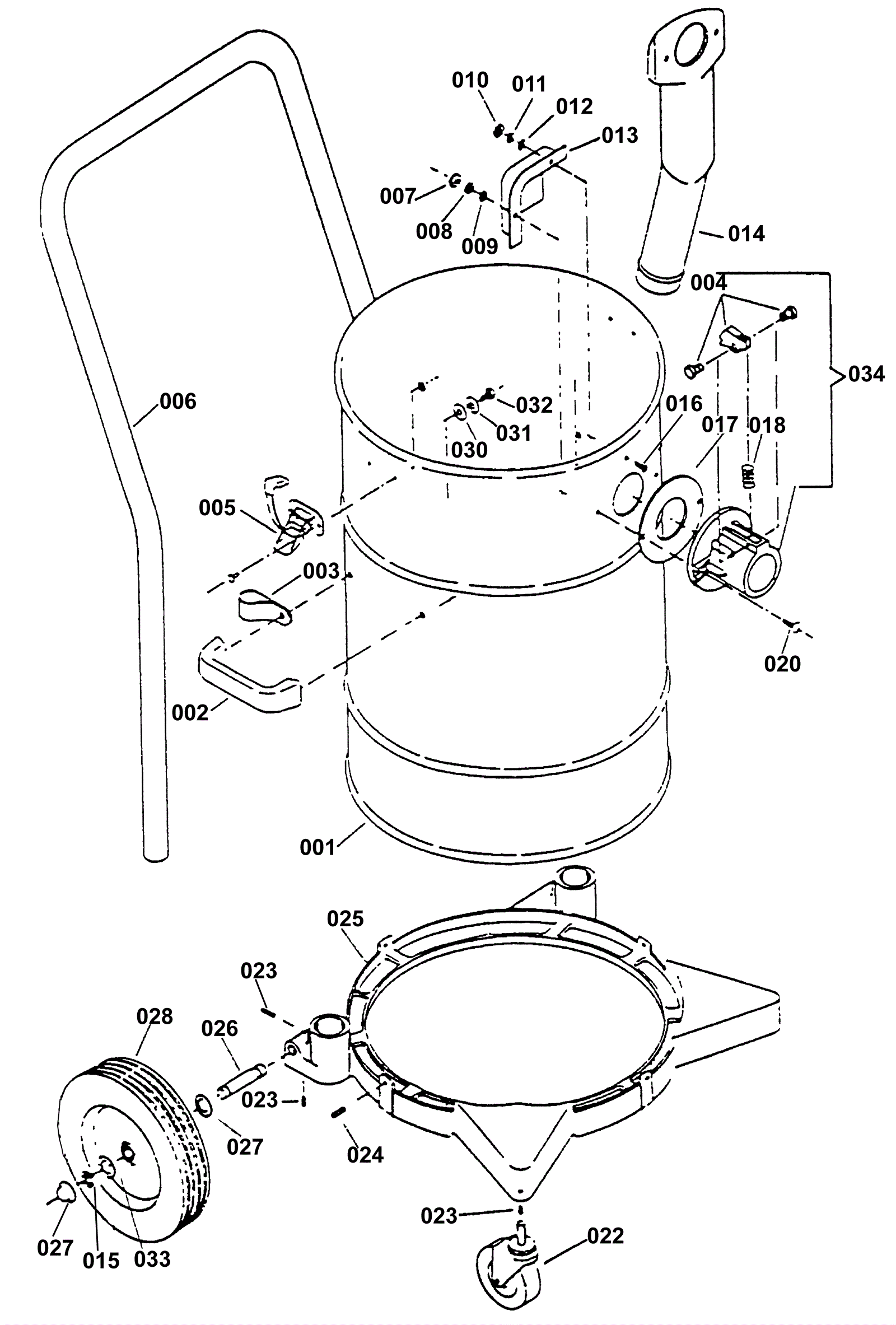 010
011
012
013
007
008
009
014
004
034
006
032
031
030
016
017
018
005
003
020
002
001
025
023
028
026
023
027
024
023
022
027
015
033