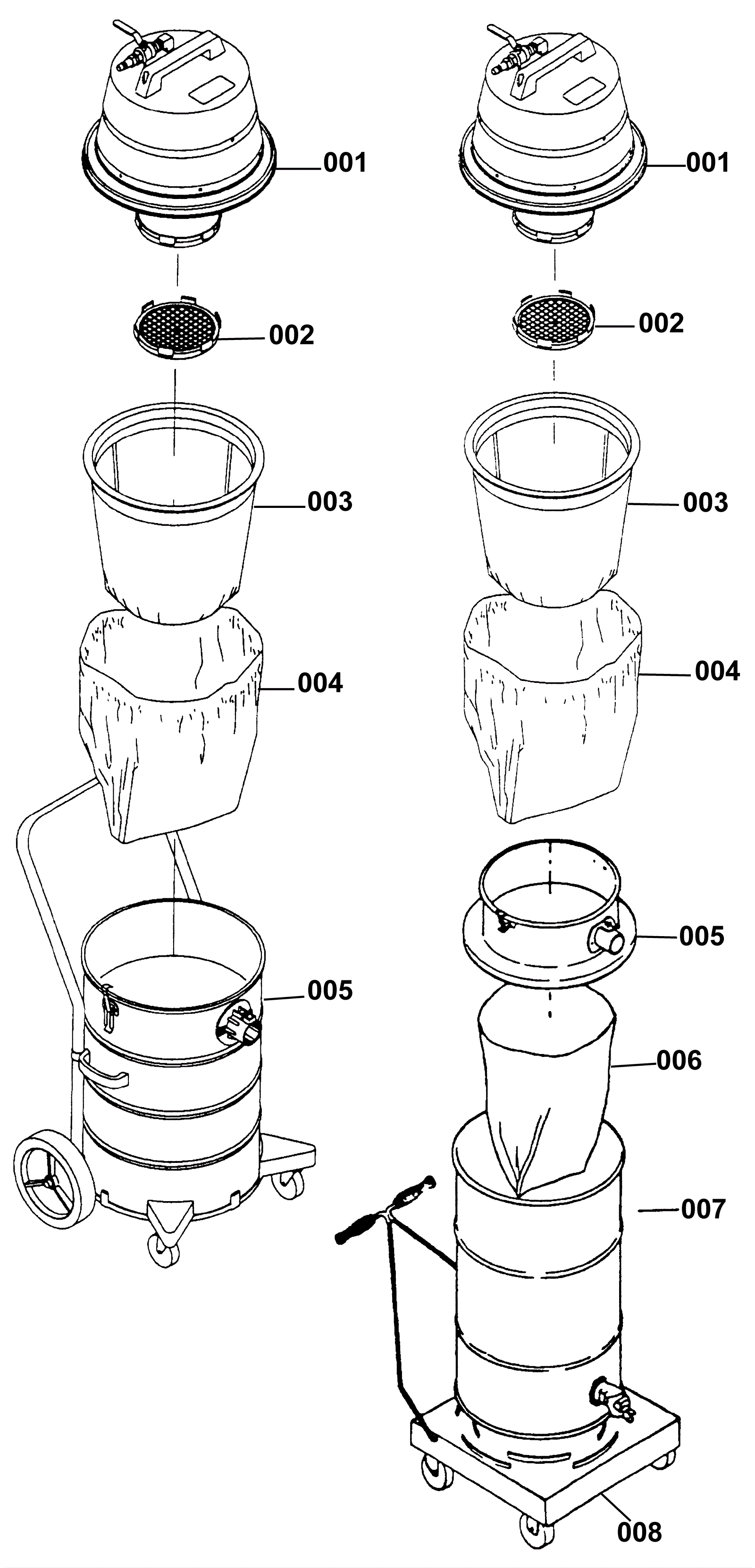 001
002
003
004
005
001
002
003
004
005
006
007
008