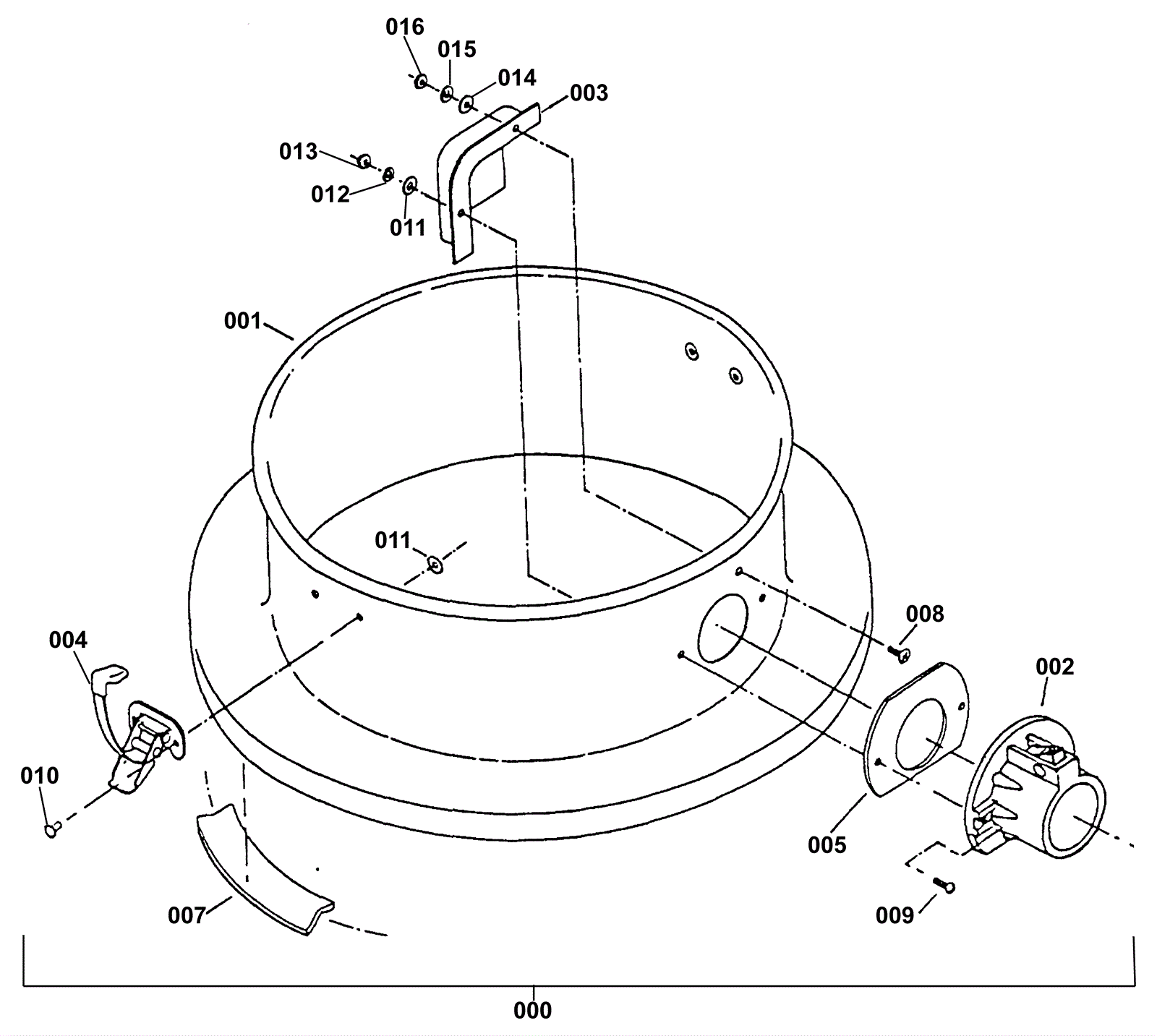 016
015
014
003
013
012
011
001
011
008
004
002
010
005
007
009
000