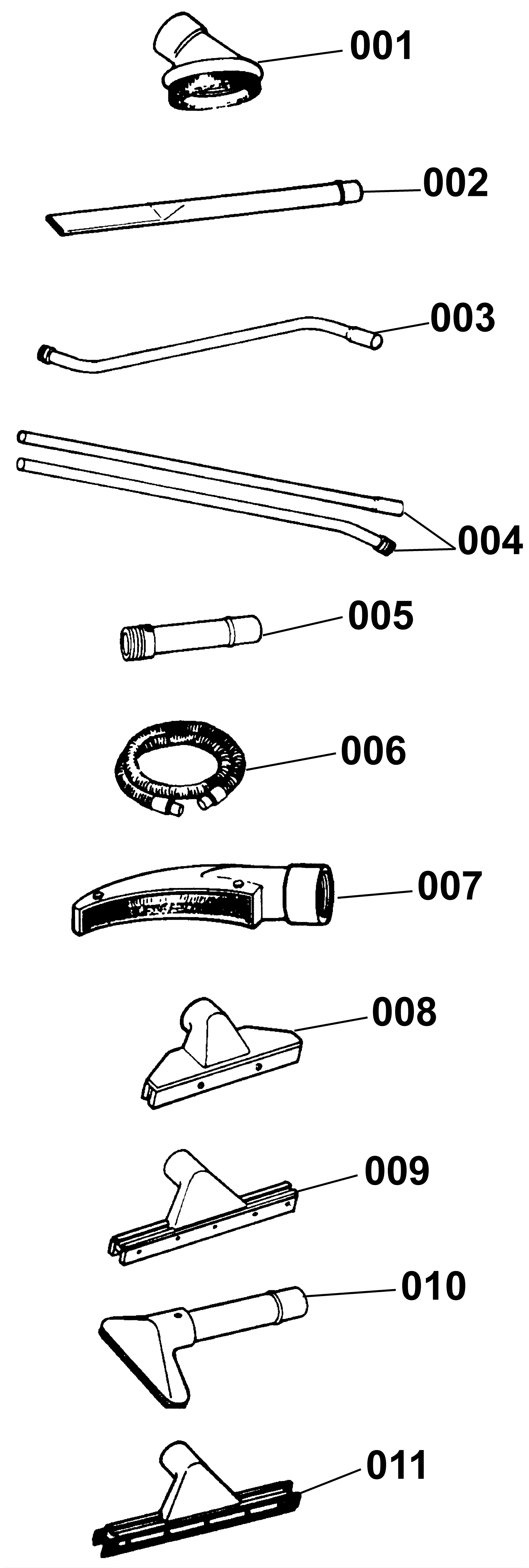 001

002

003

004

005

006

007

008

009

010

011