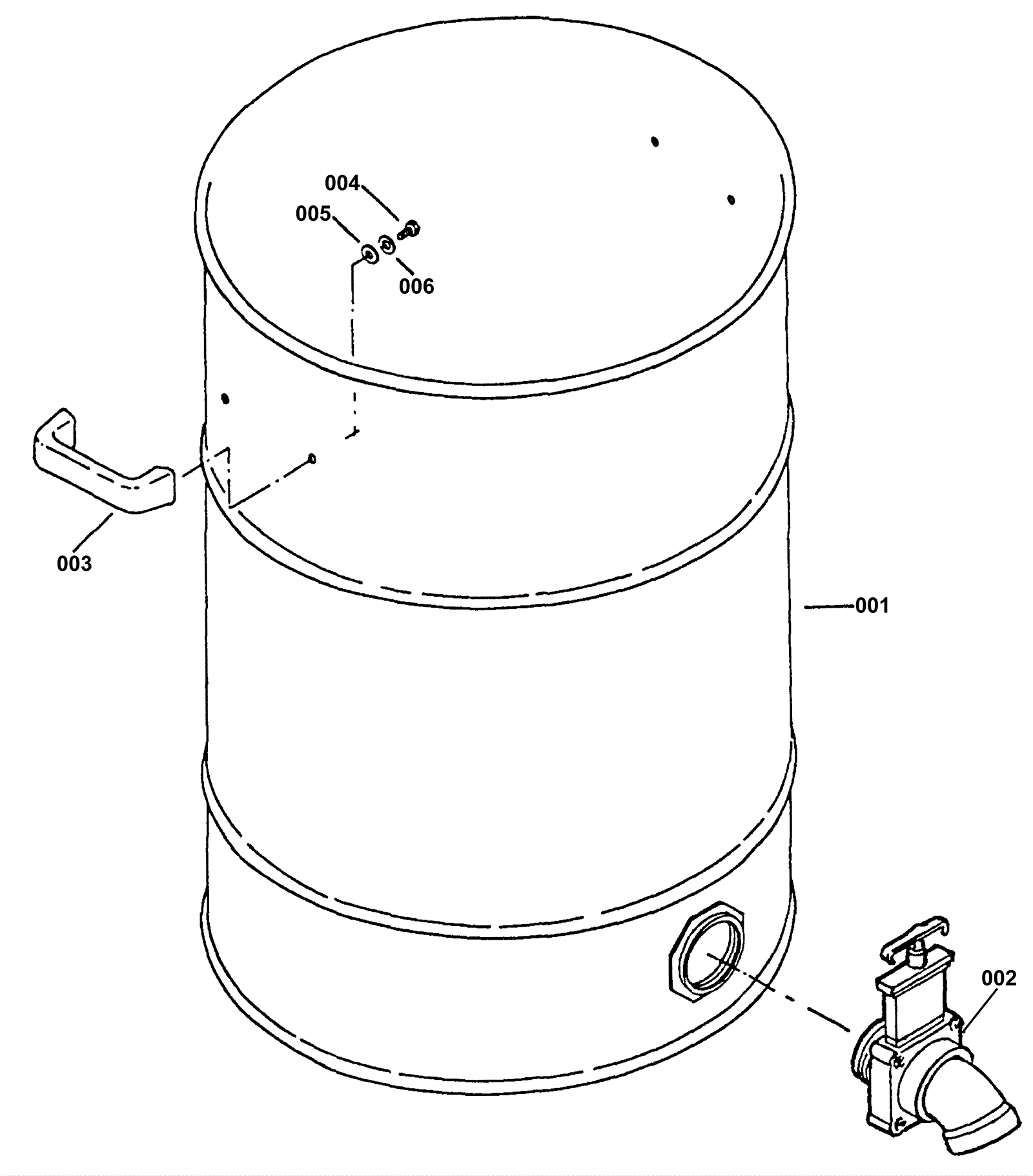 004
005
006
003
001
002