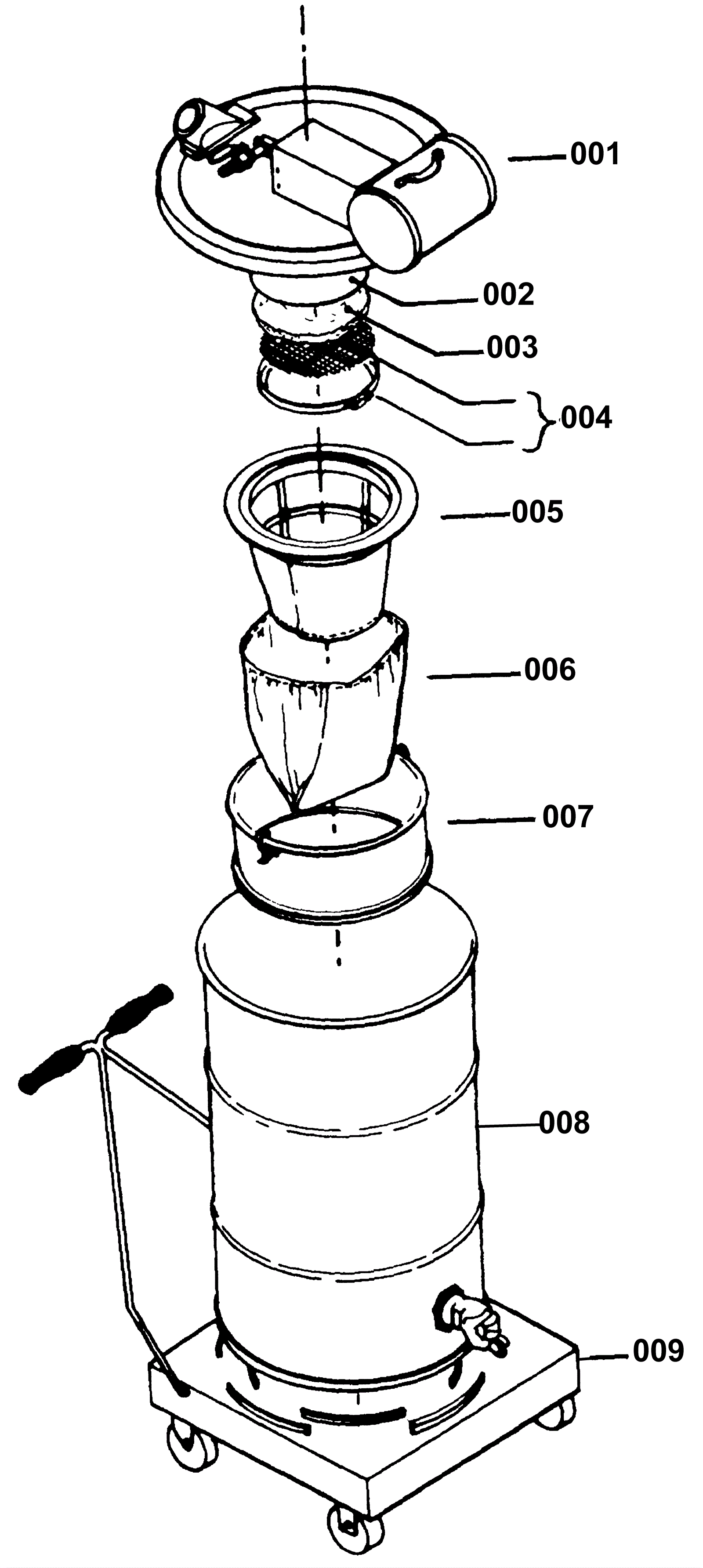 001
002
003
004
005
006
007
008
009