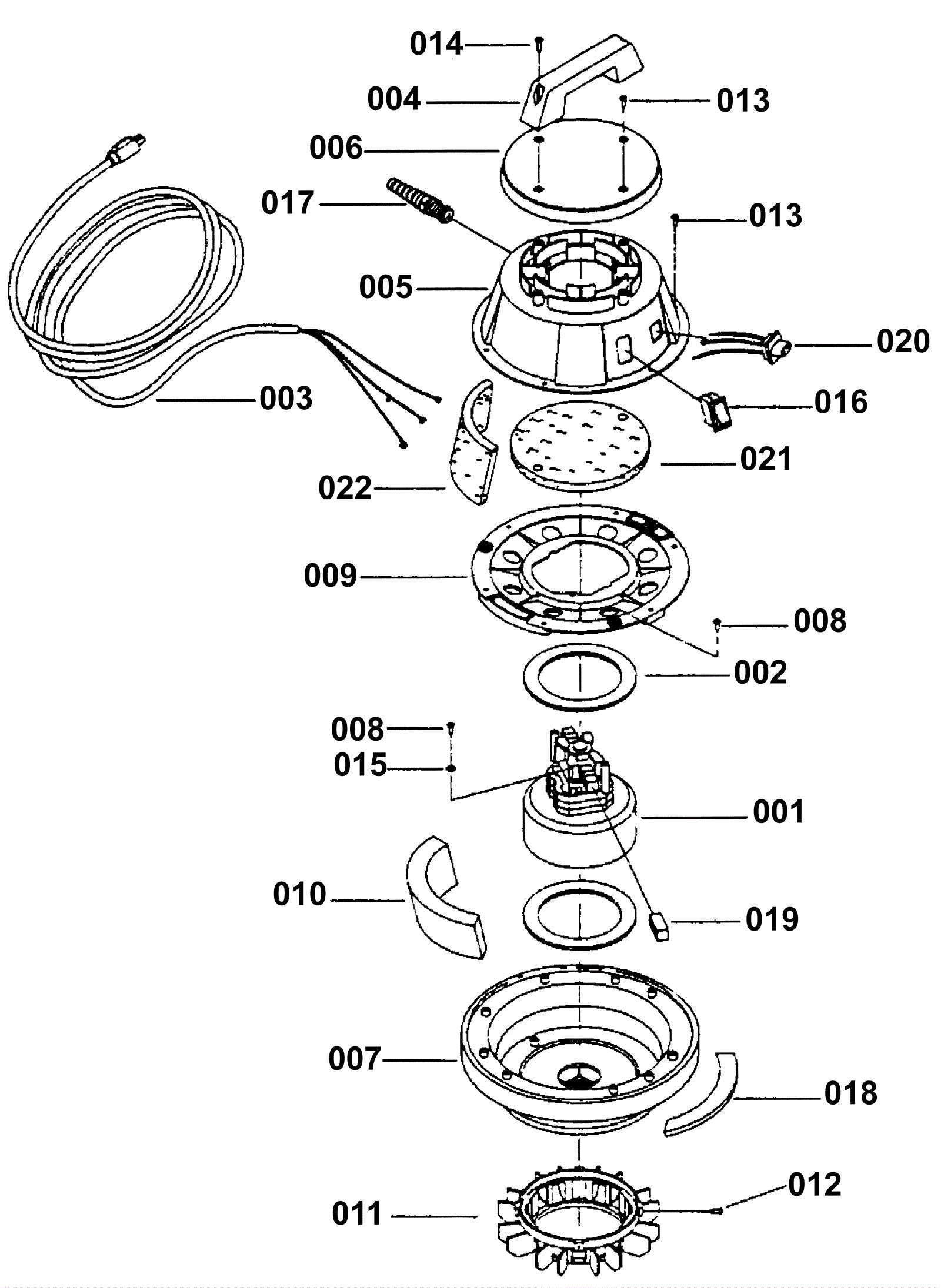 014
004
013
006
017
013
005
020
003
016
021
022
009
008
002
008
015
001
010
019
007
018
012
011