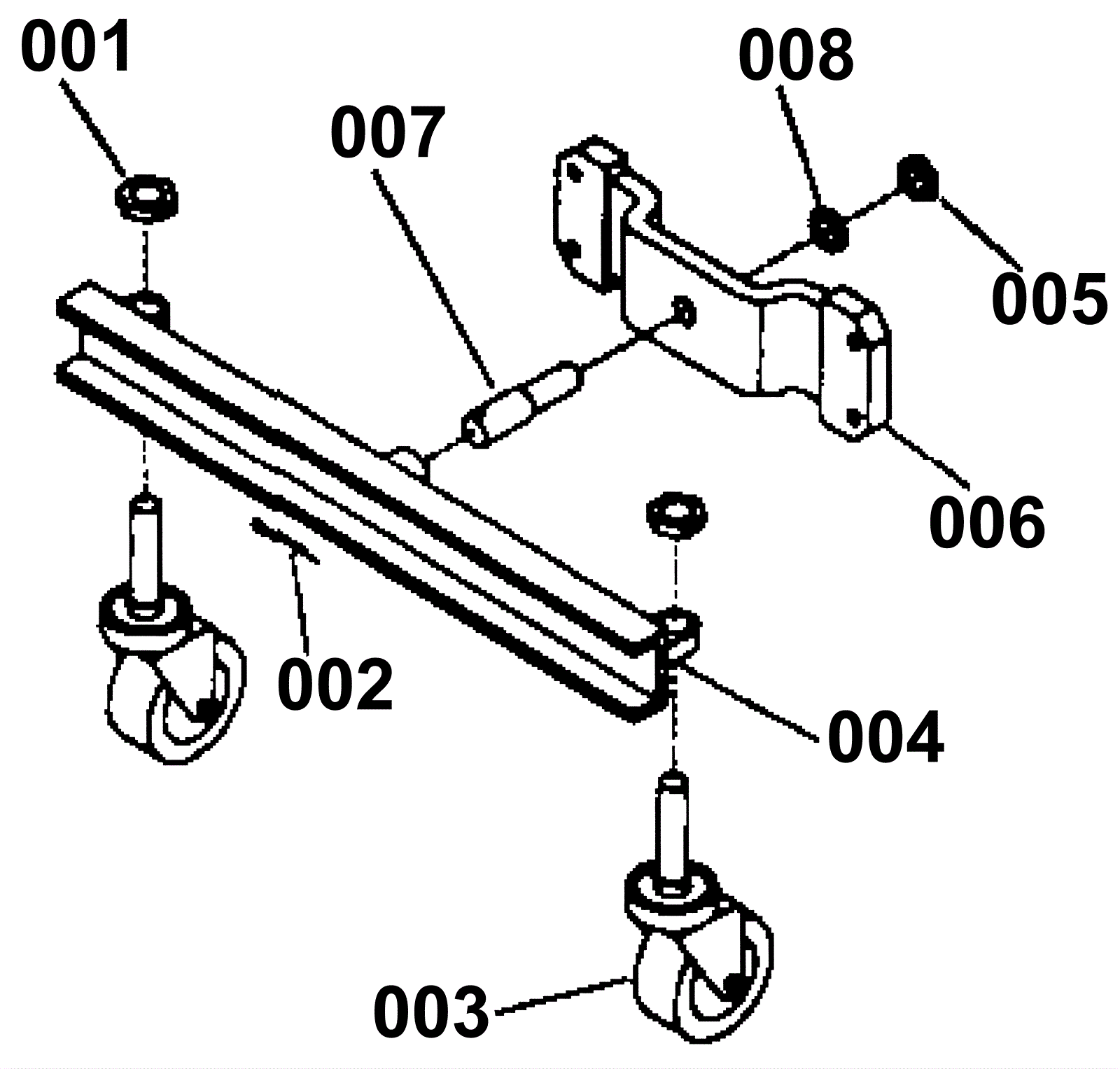 001
008
007
005
006
002
004
003