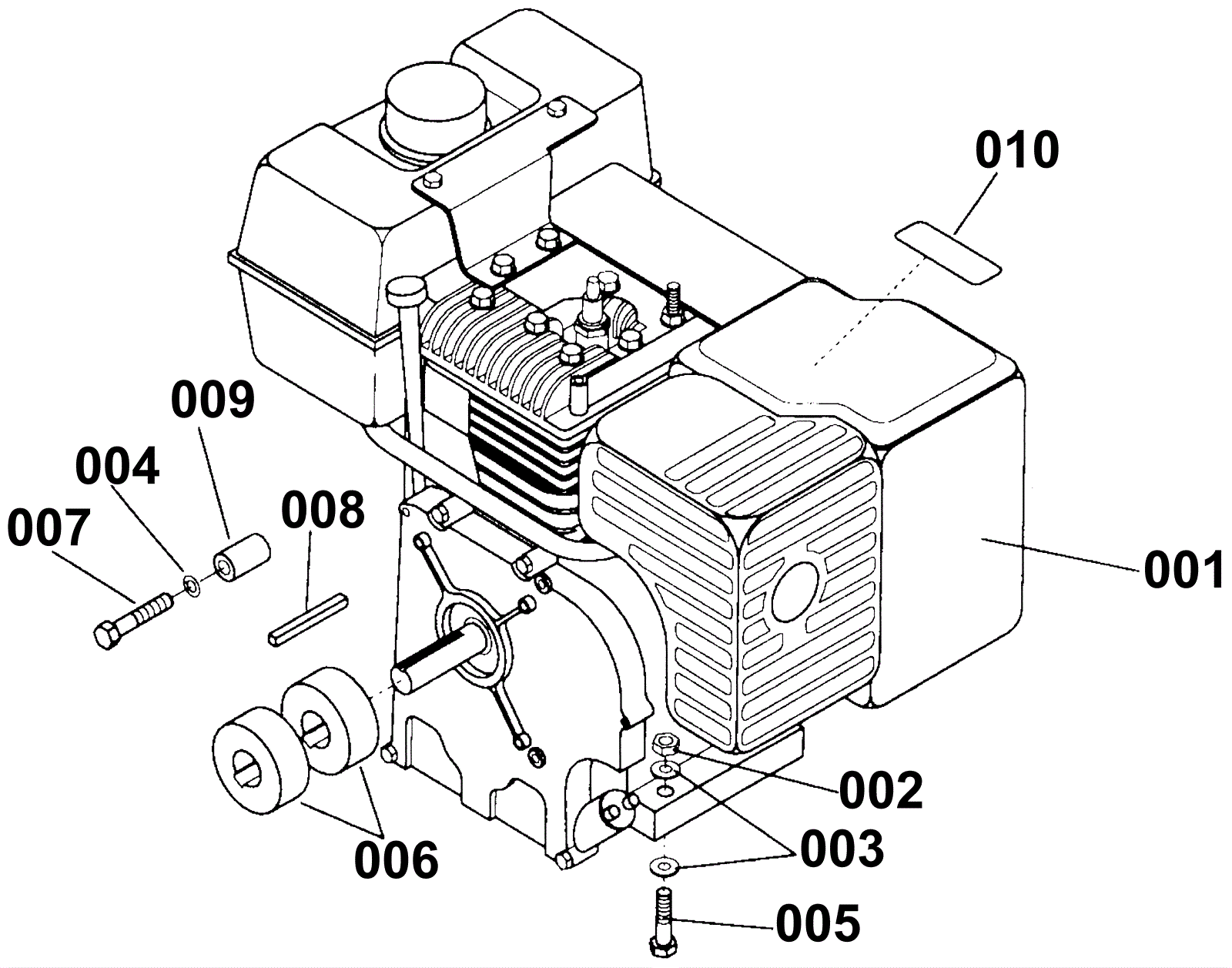 010
009
004
007
008
001
002
006
003
005