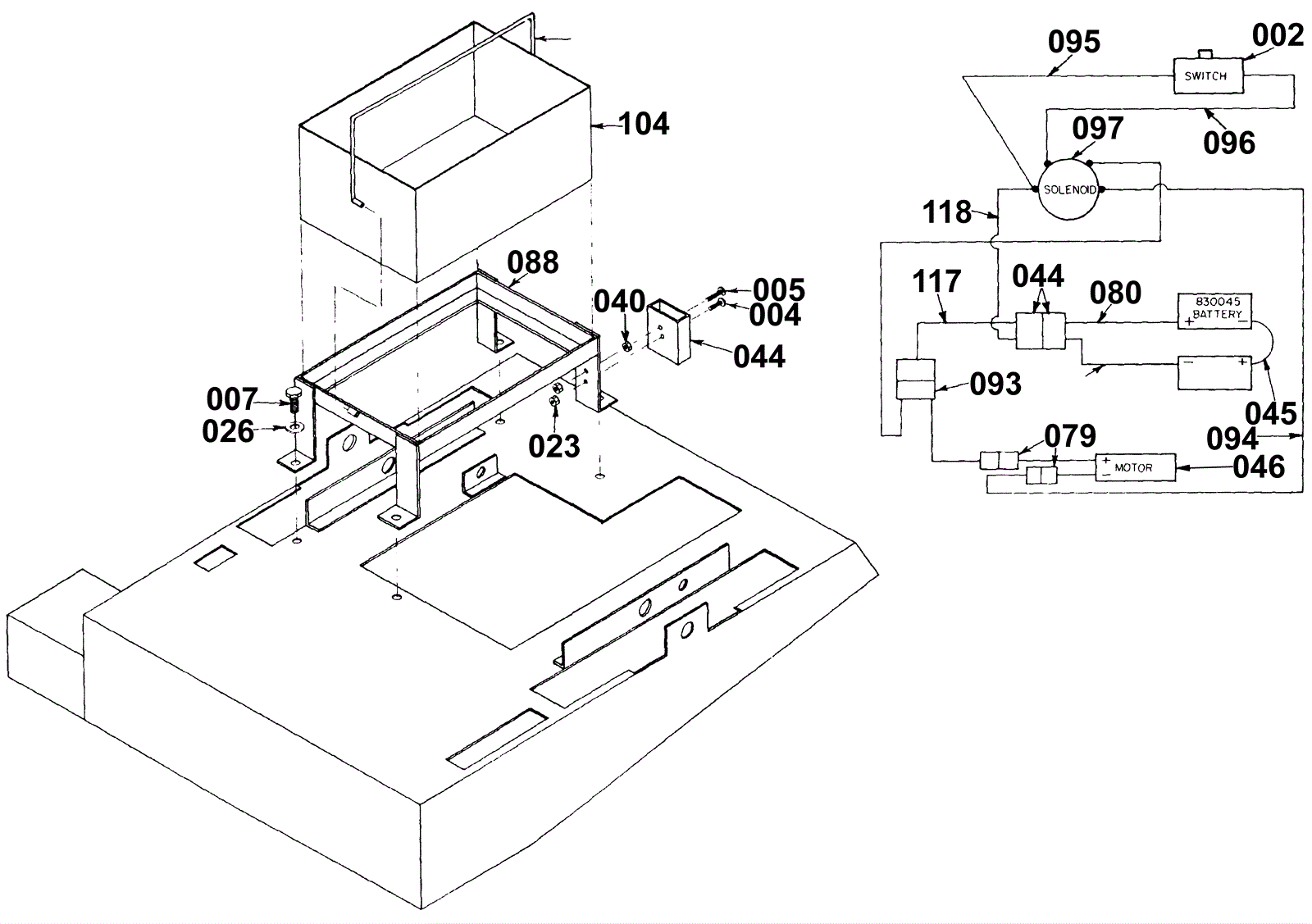 104
088
040
005
004
044
007
026
023

095
002
SWITCH
096
097
SOLENOID
118
117
044
080
830045
BATTERY
+
−
−
+
093
045
094
079
+
−
MOTOR
046