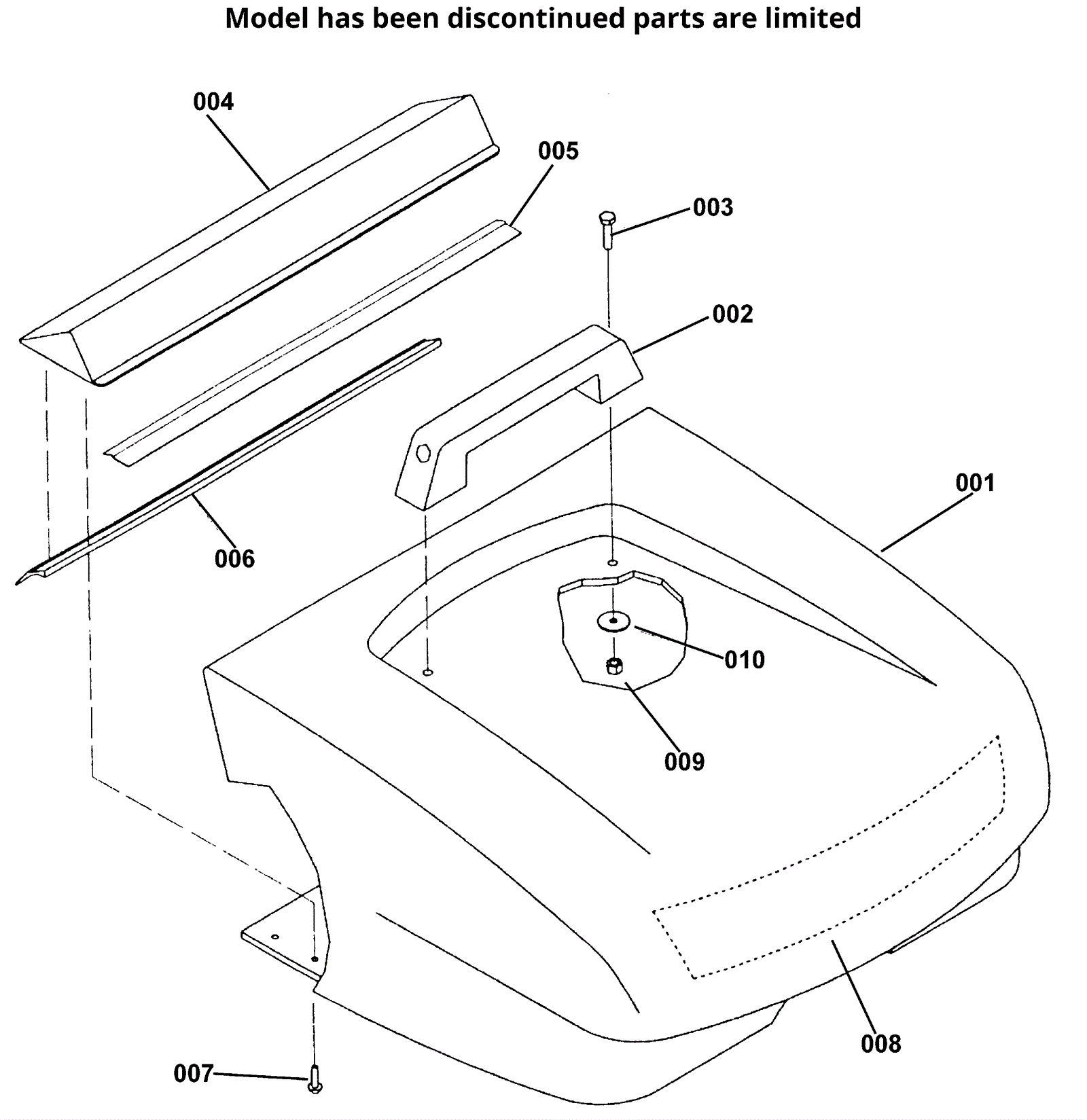 Model has been discontinued parts are limited

004
005
003
002
001
006
010
009
008
007