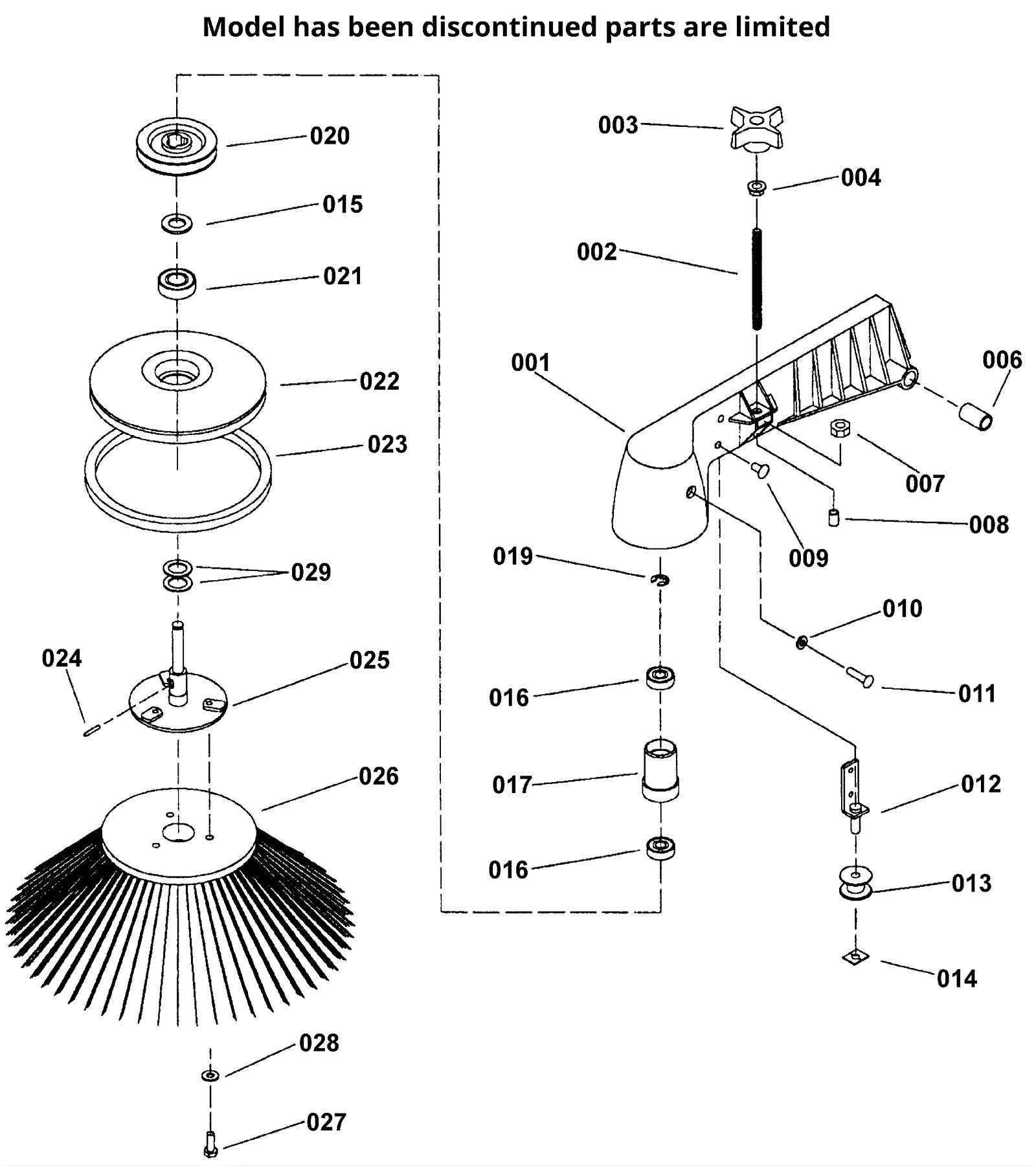 Model has been discontinued parts are limited

020
015
021
022
023
029
024
025
026
028
027
003
004
002
001
006
007
008
009
019
010
011
016
017
012
016
013
014