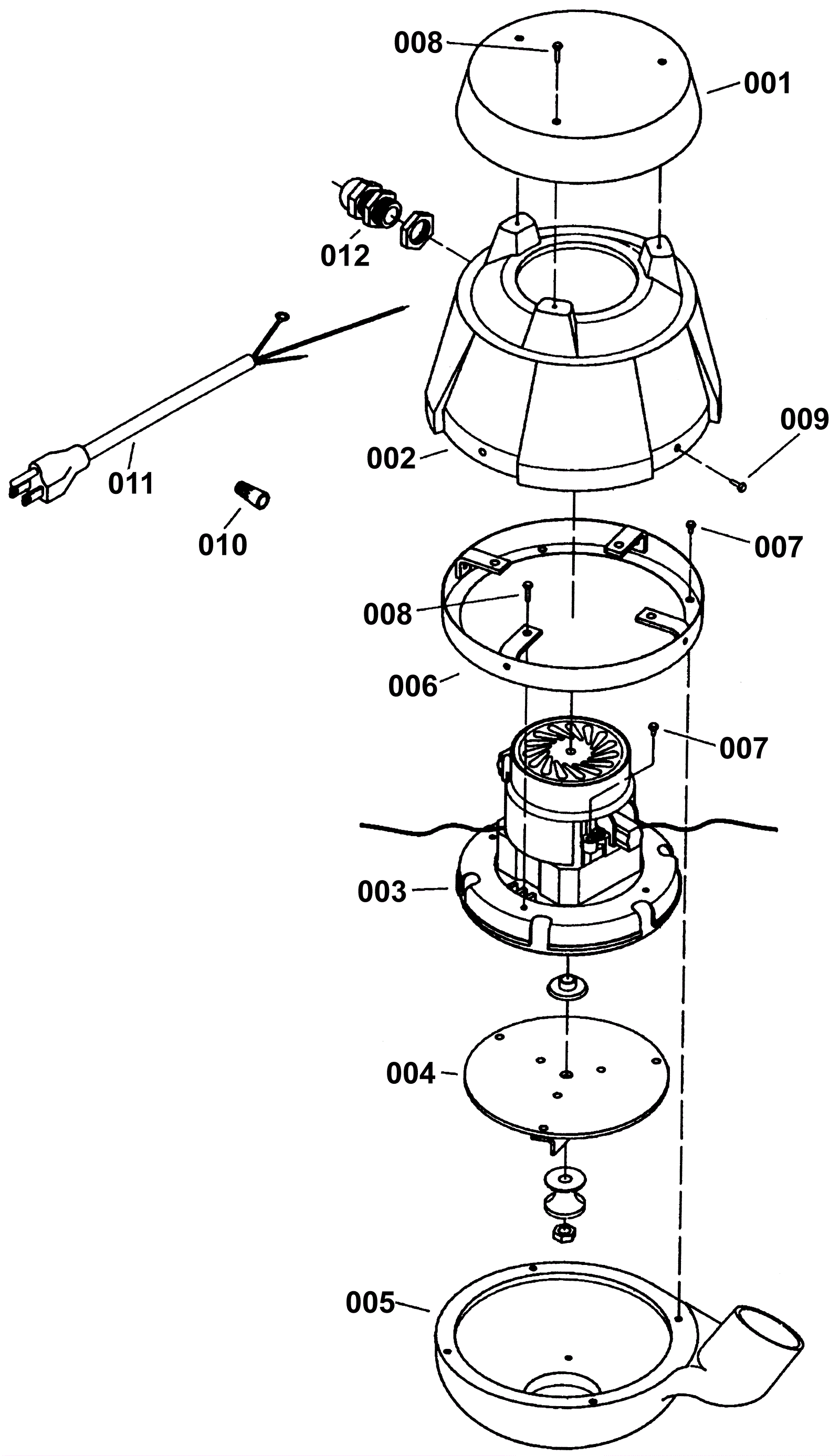 008
001
012
009
002
011
010
007
008
006
007
003
004
005