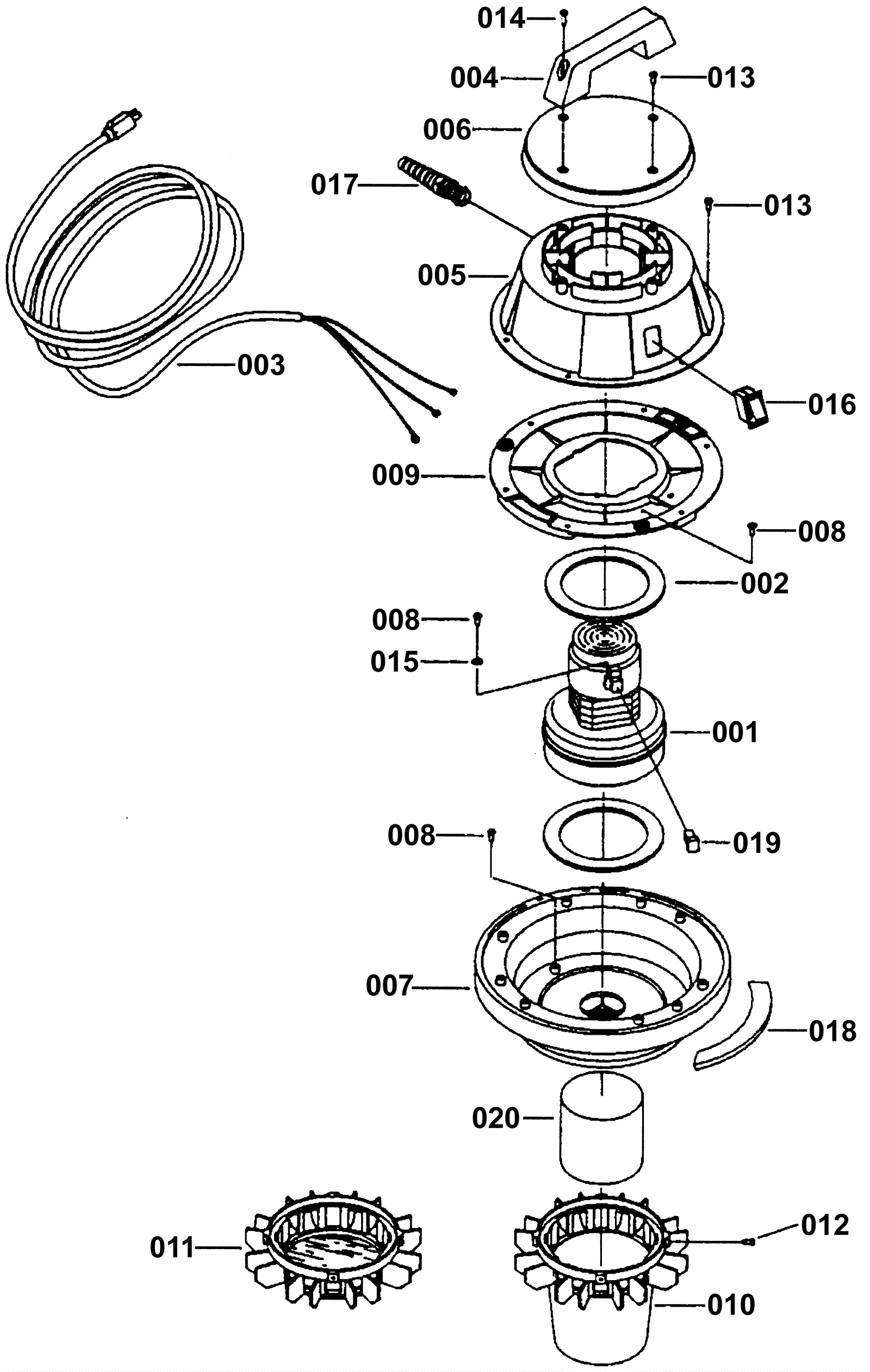 014
004
013
006
017
013
005
003
016
009
008
002
008
015
001
008
019
007
018
020
011
012
010