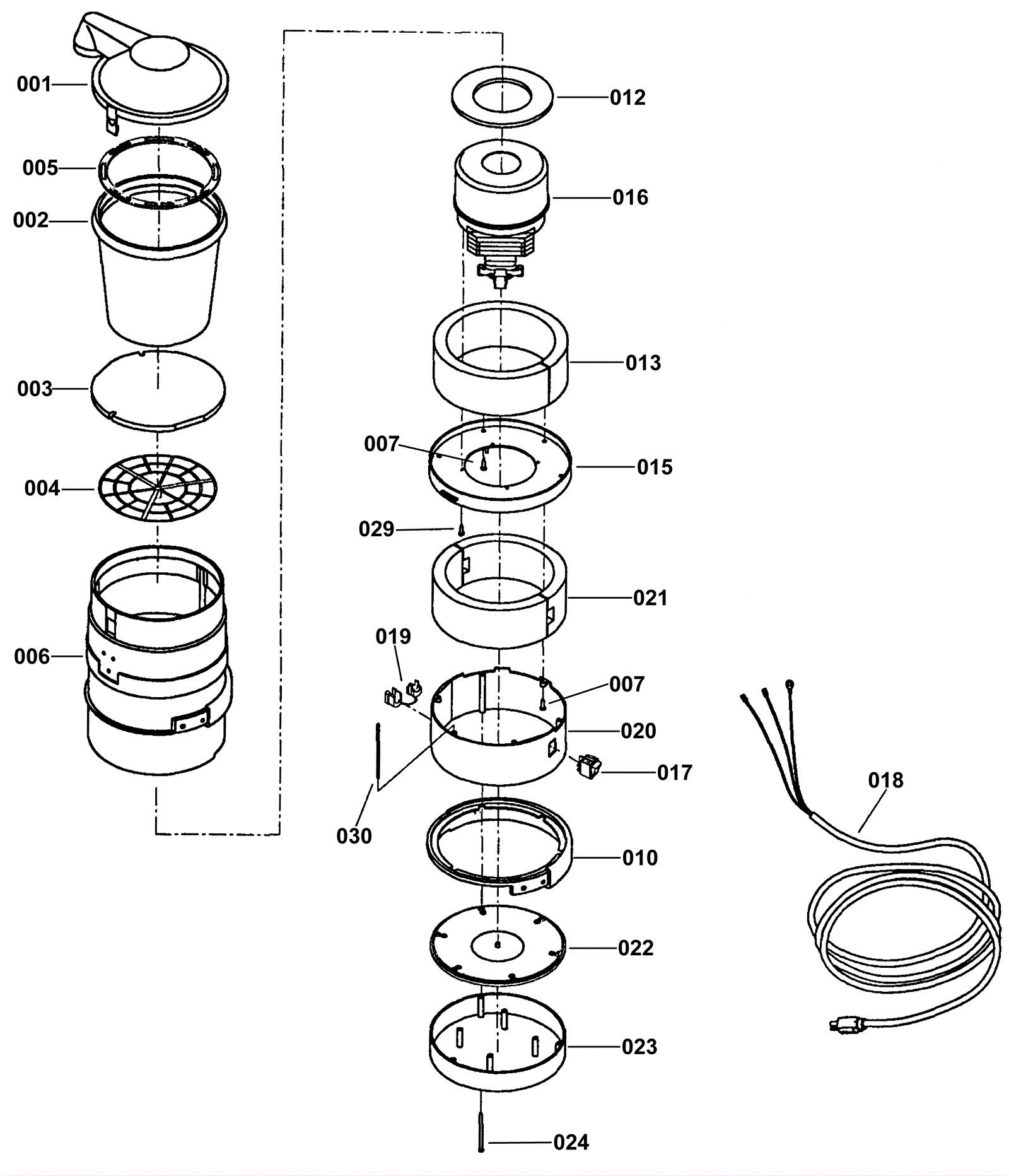 001
005
002
003
004
006
012
016
013
007
015
029
021
019
007
020
017
030
010
022
023
024
018