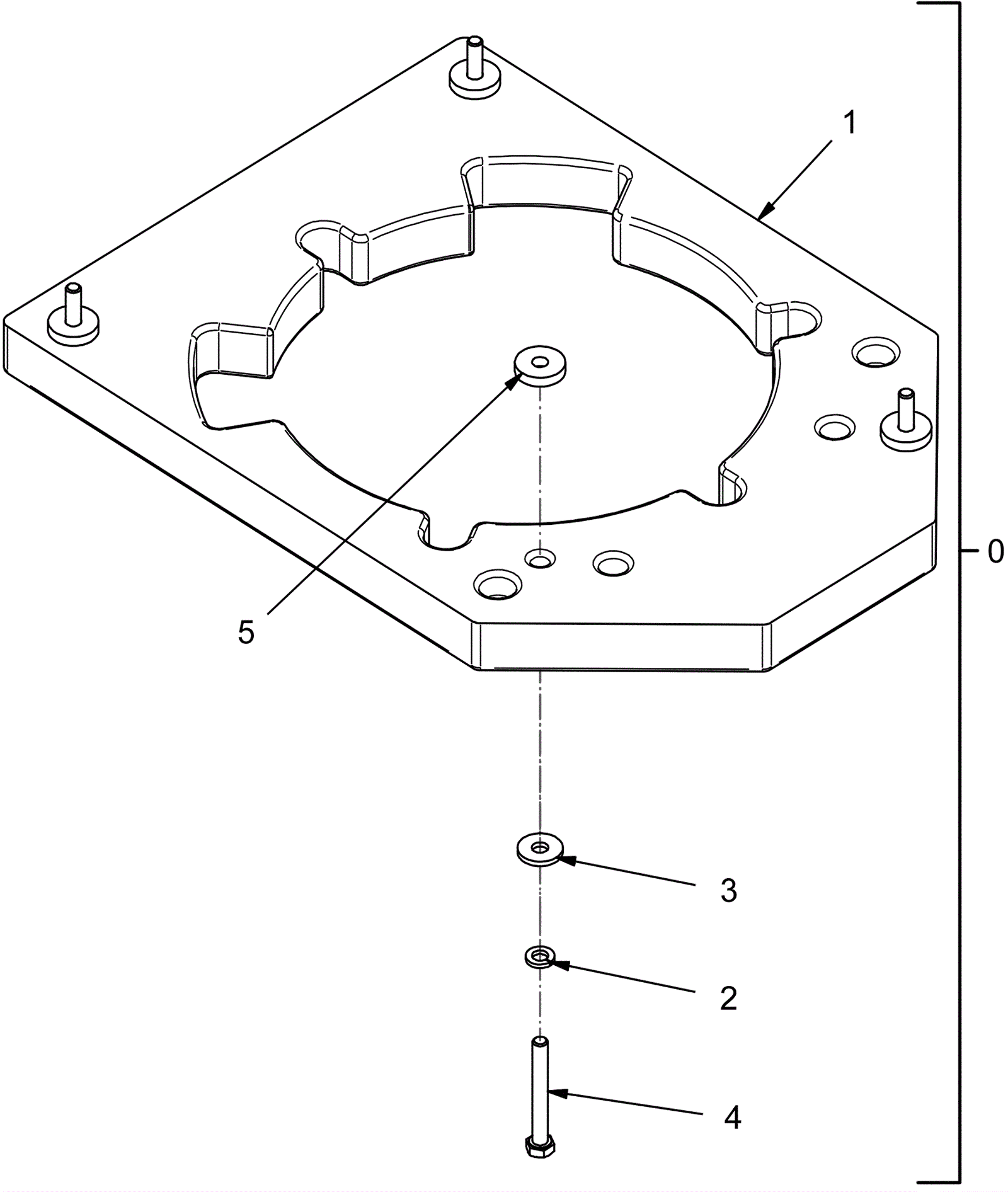 1
0
5
3
2
4