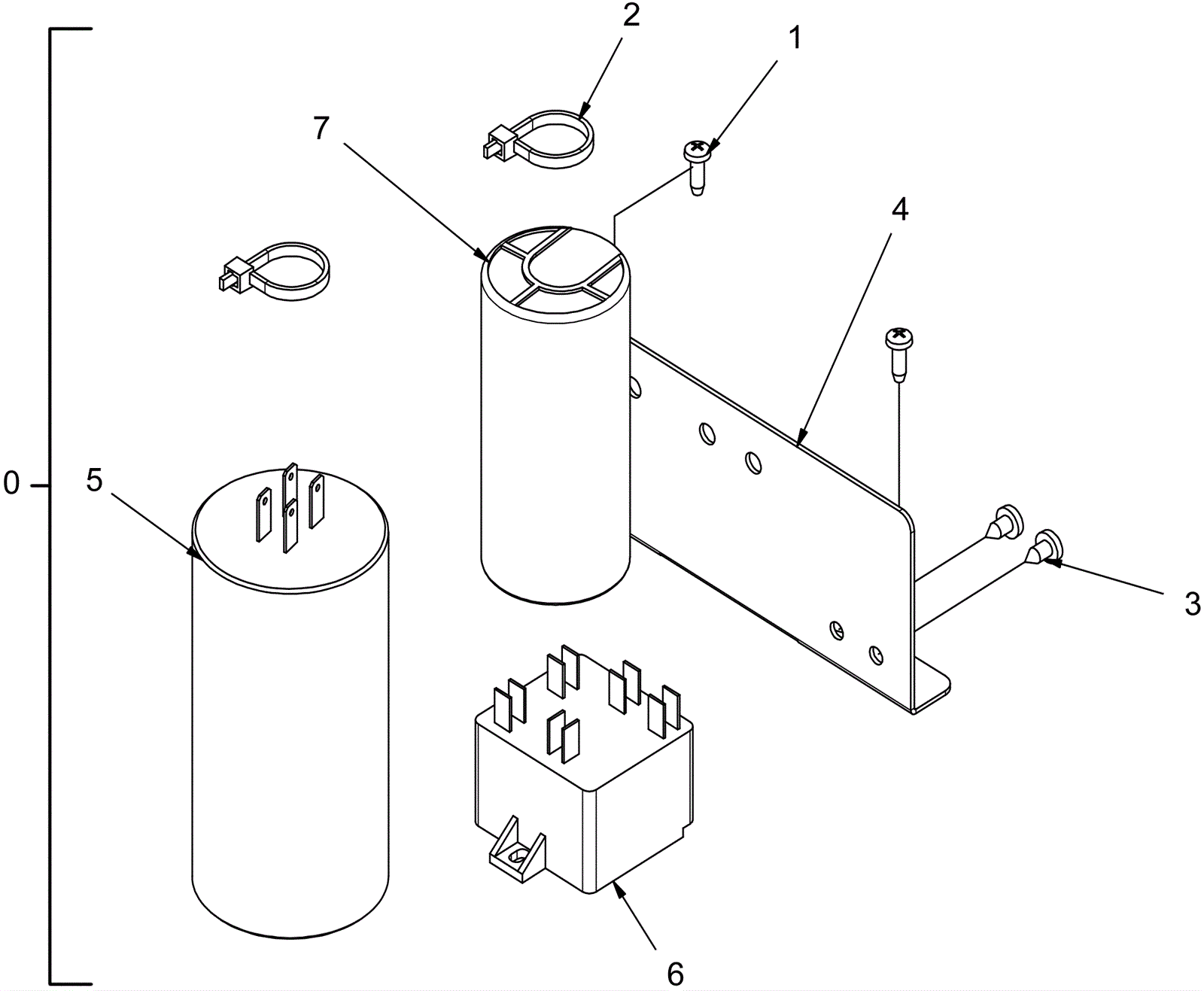 2
1
7
4
0
5
3
6