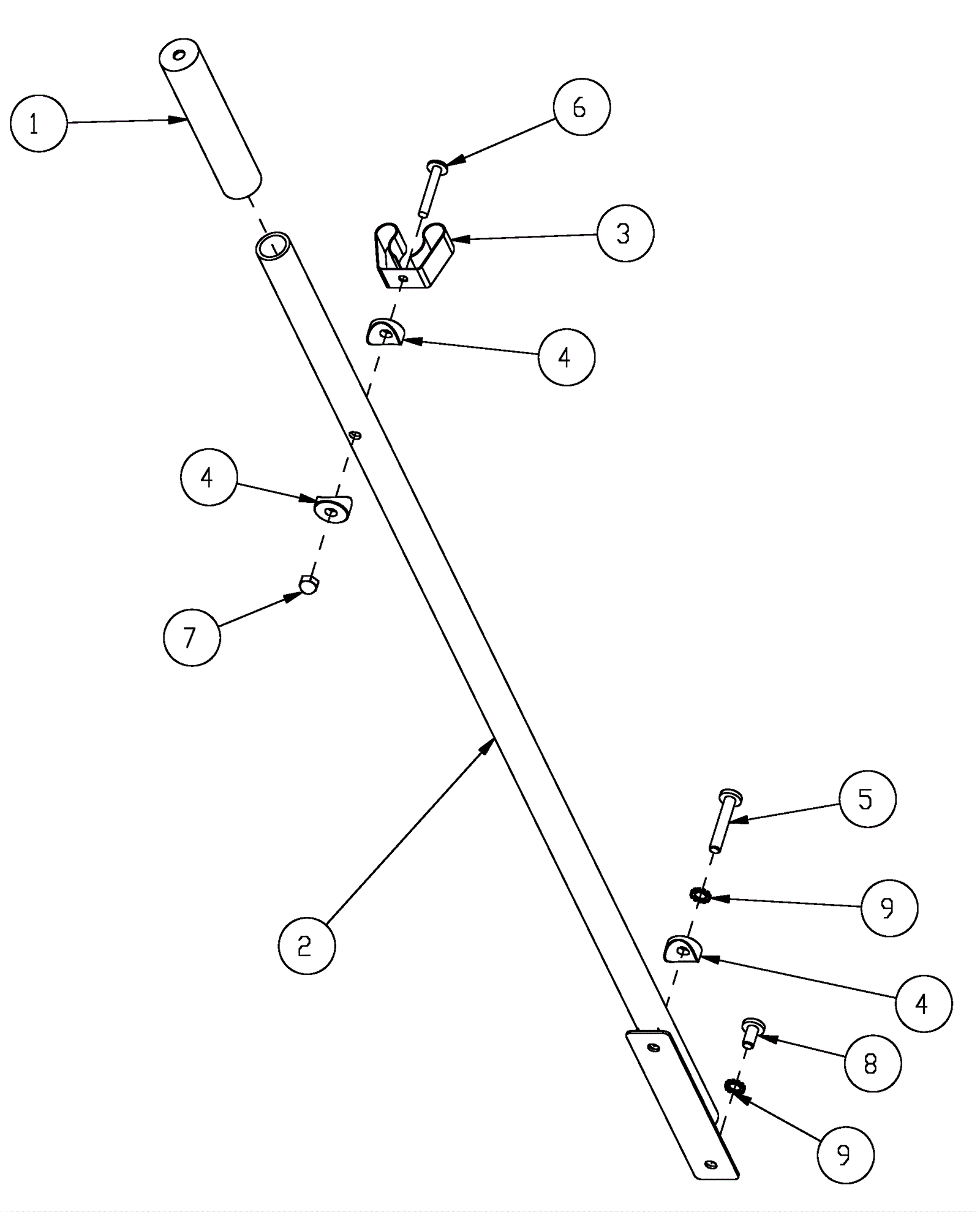 1

6

3

4

4

7

2

5

9

4

8

9