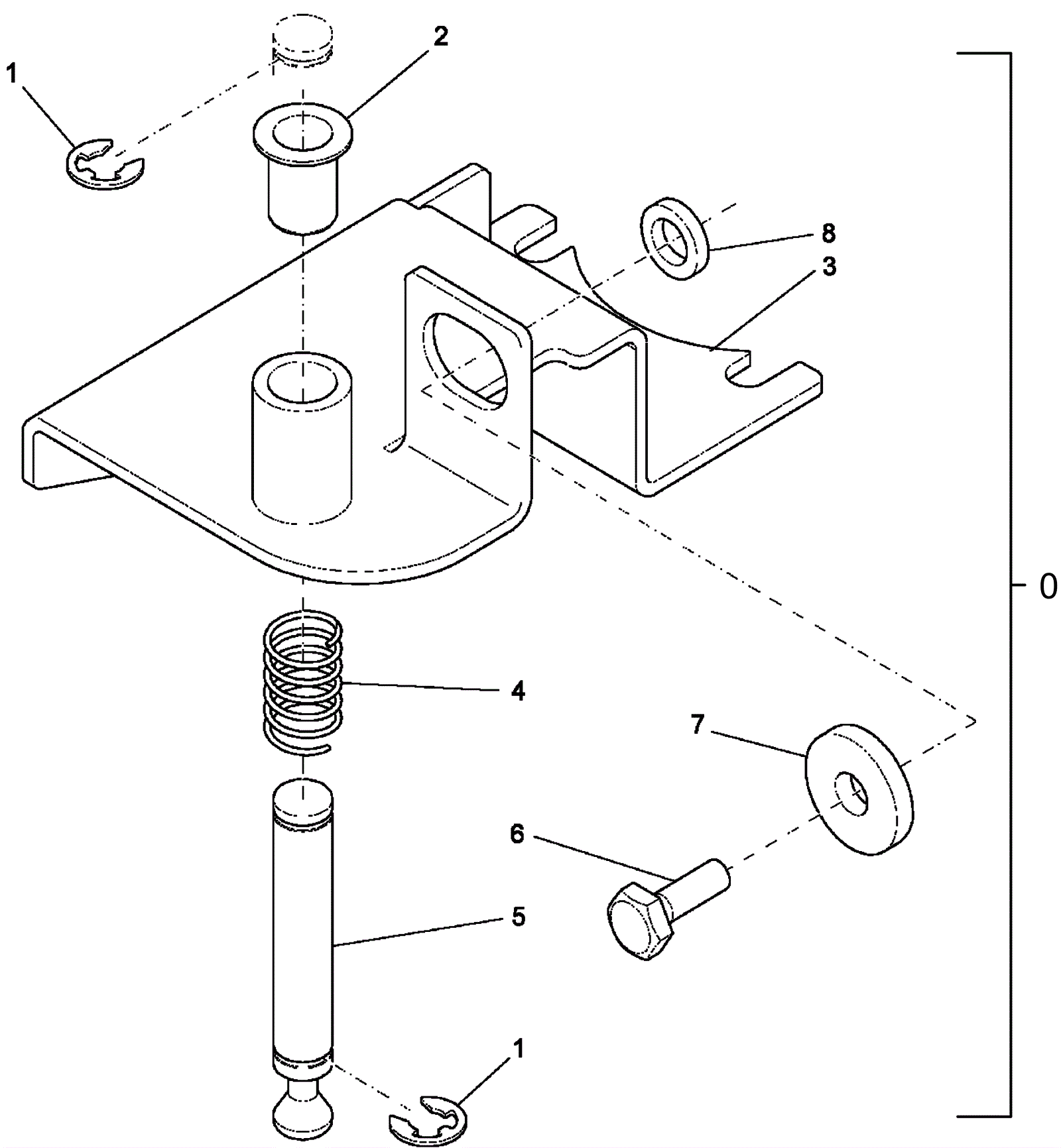 1
2
8
3
0
4
7
6
5
1