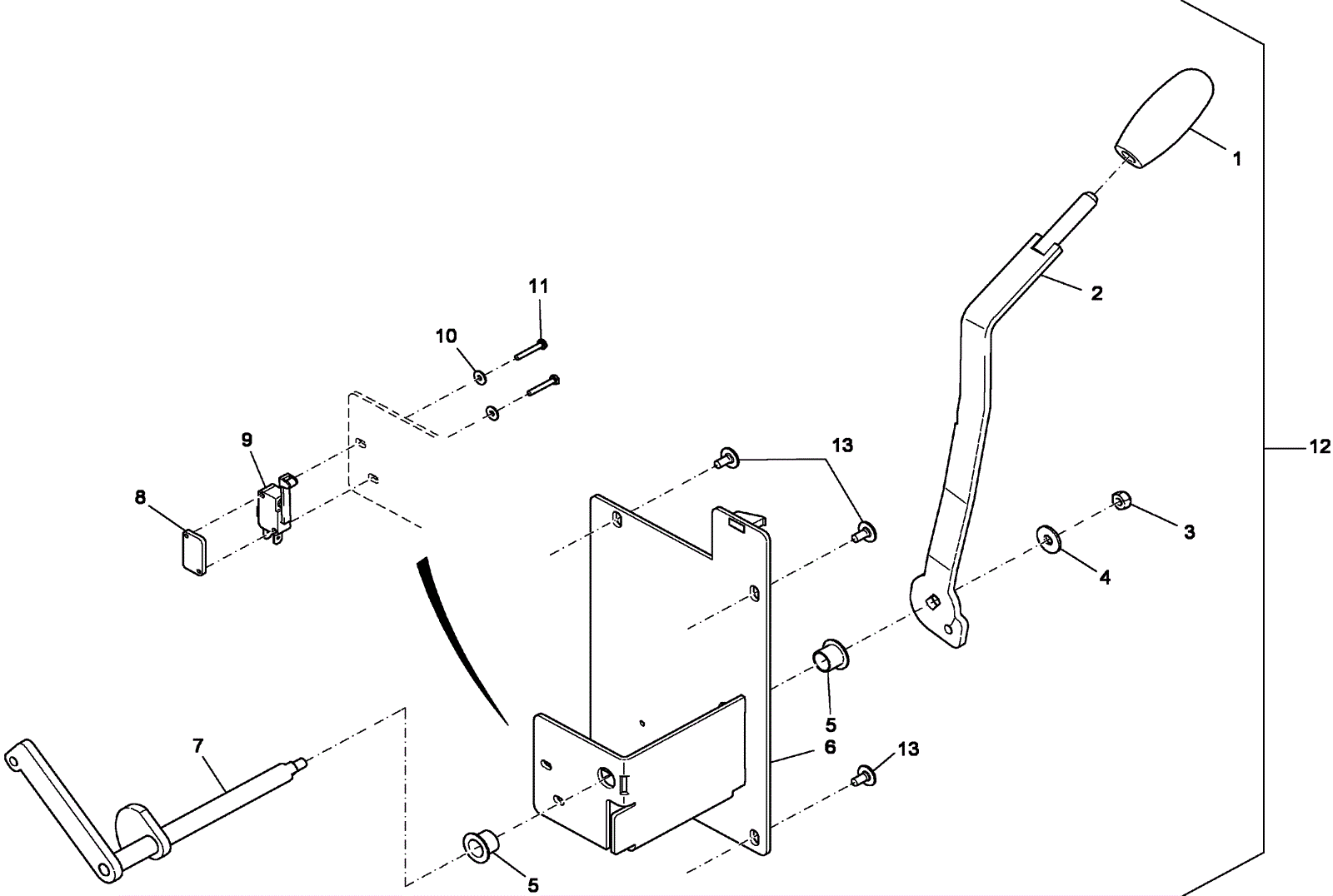 1
2
11
10
9
8
13
12
3
4
5
6
13
7
5