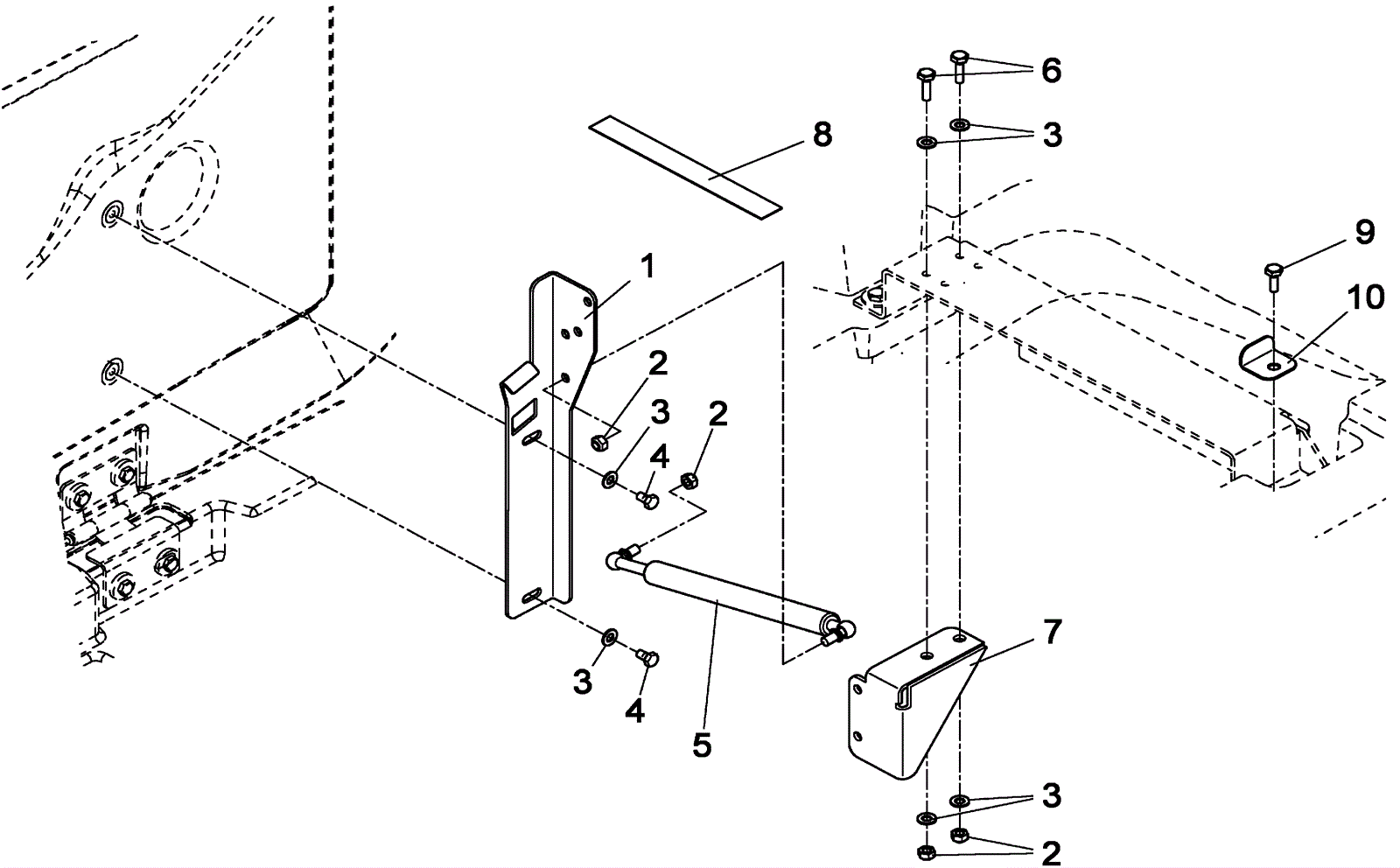 6
3
8
9
10
1
2
3
2
4
3
4
5
7
3
2