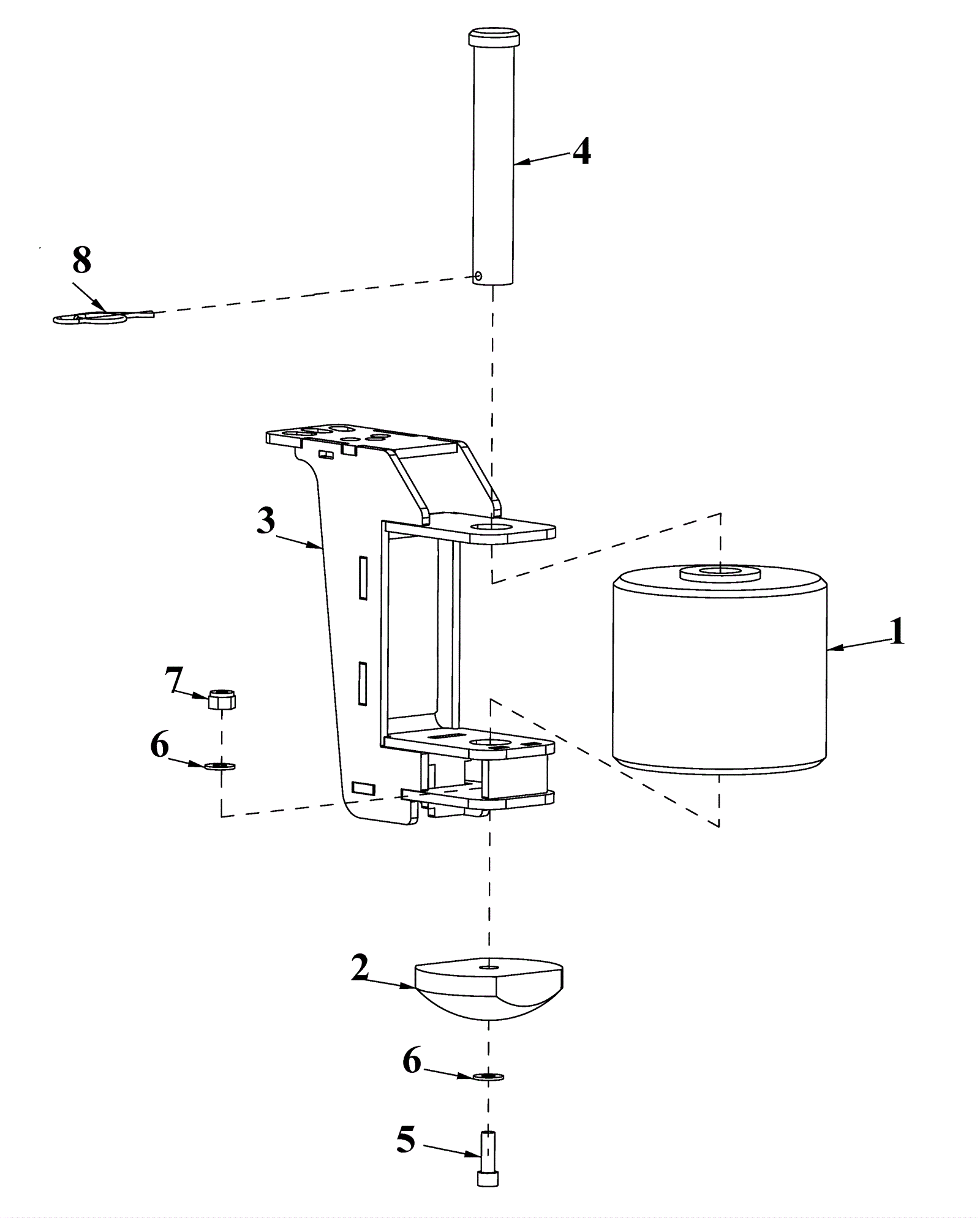 4

8

3

1

7

6

2

6

5