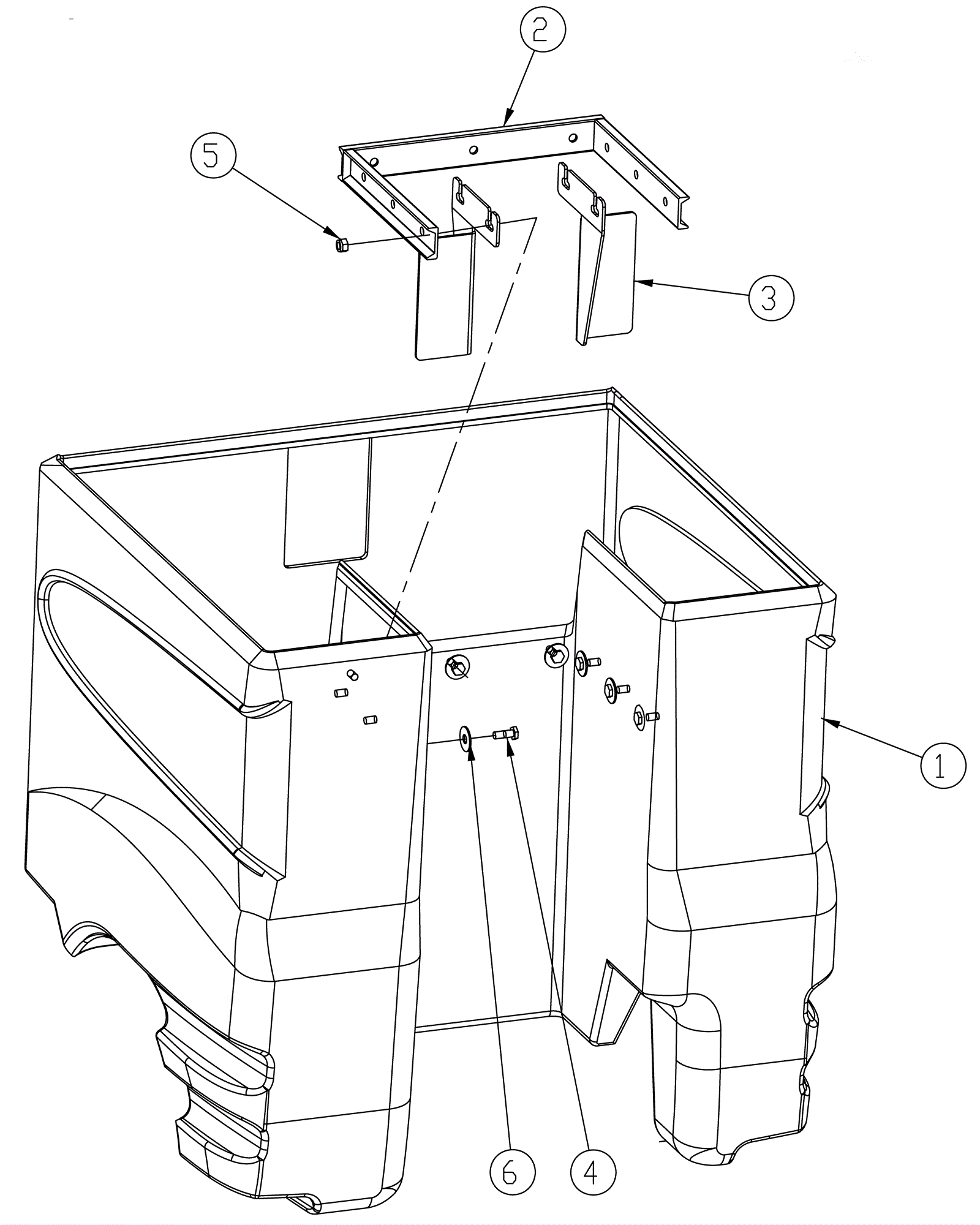 2
5
3
1
6
4