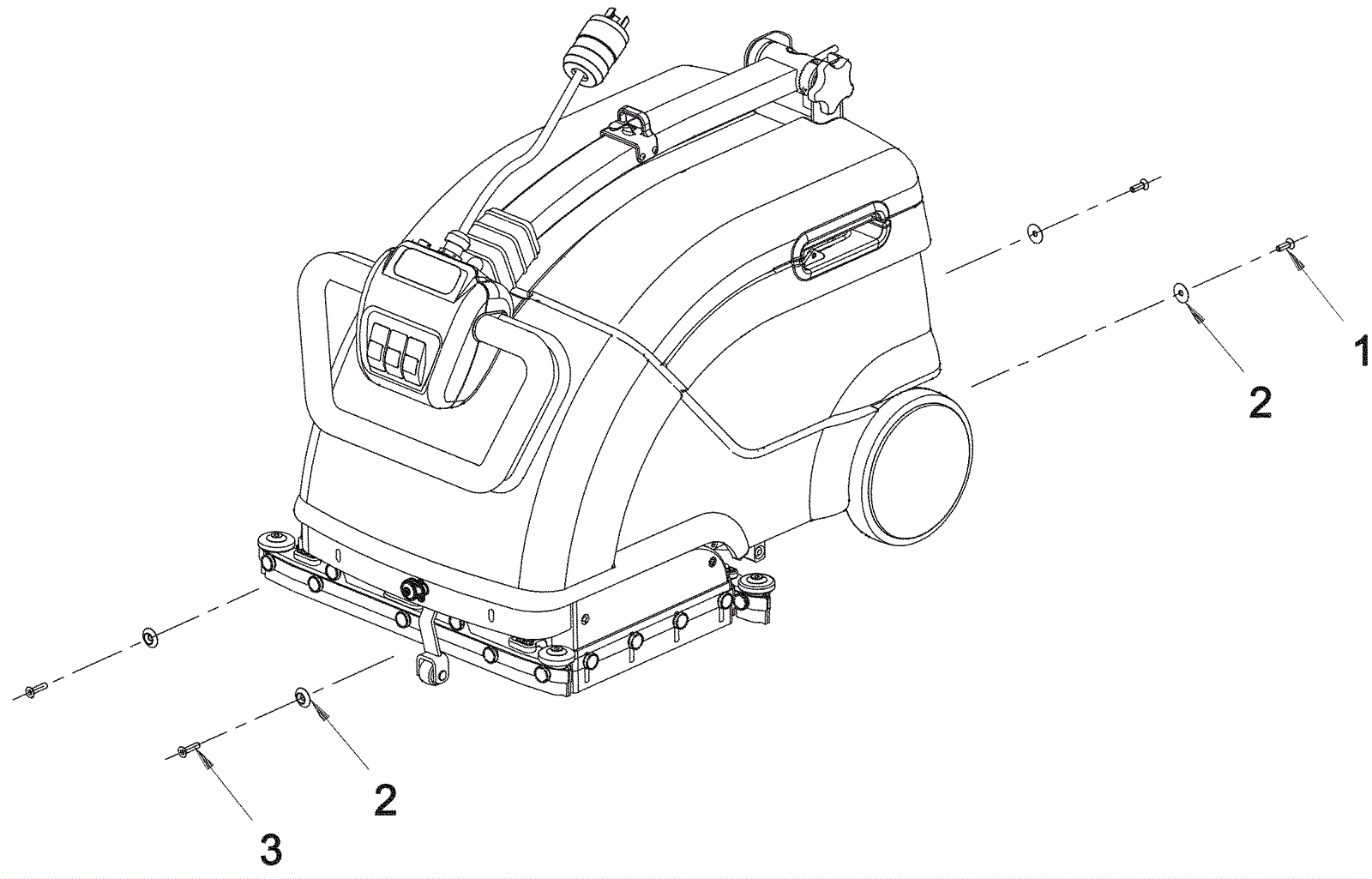 1
2
2
3