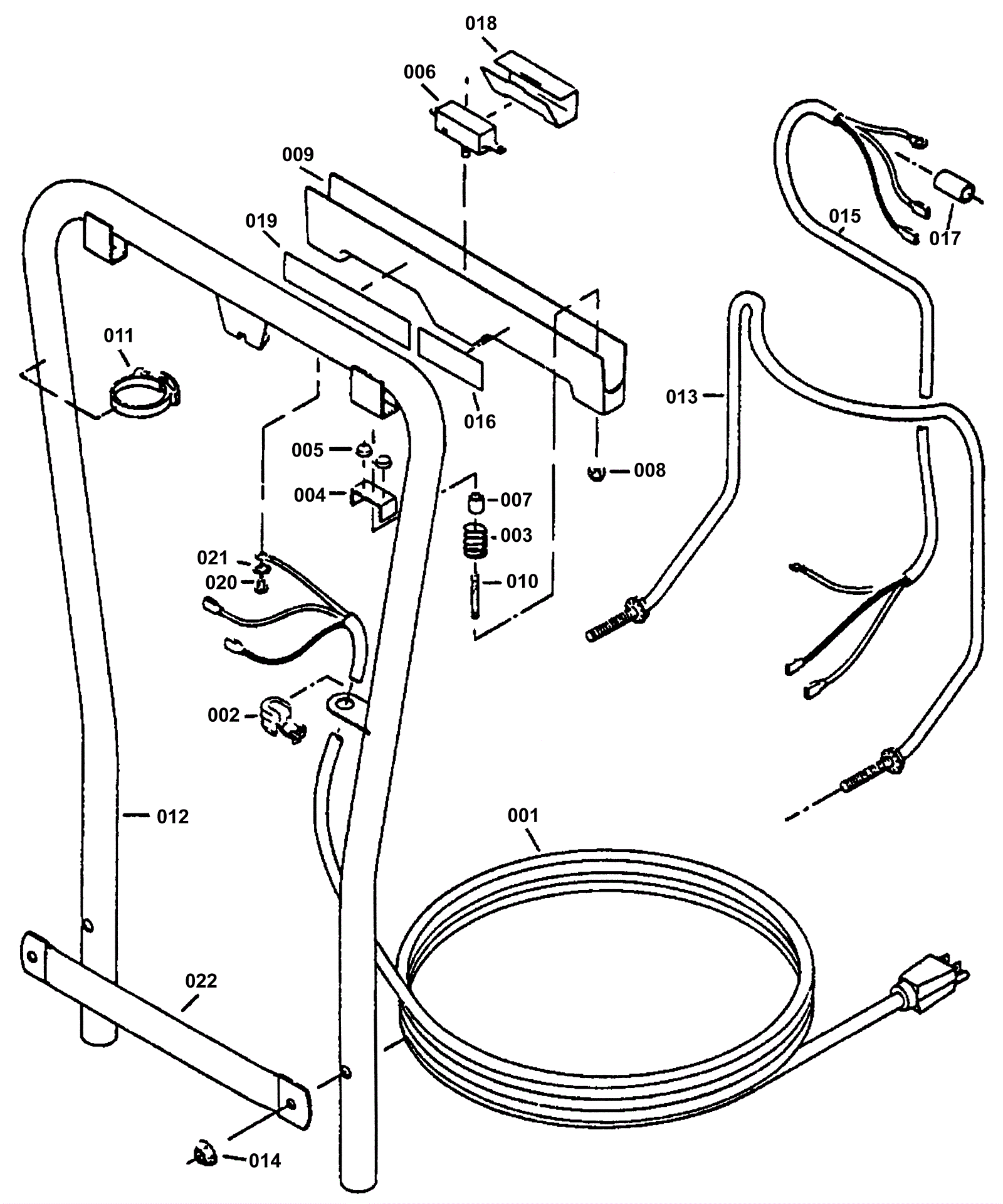 018
006
009
019
015
017
011
013
016
005
008
004
007
003
021
020
010
002
012
001
022
014