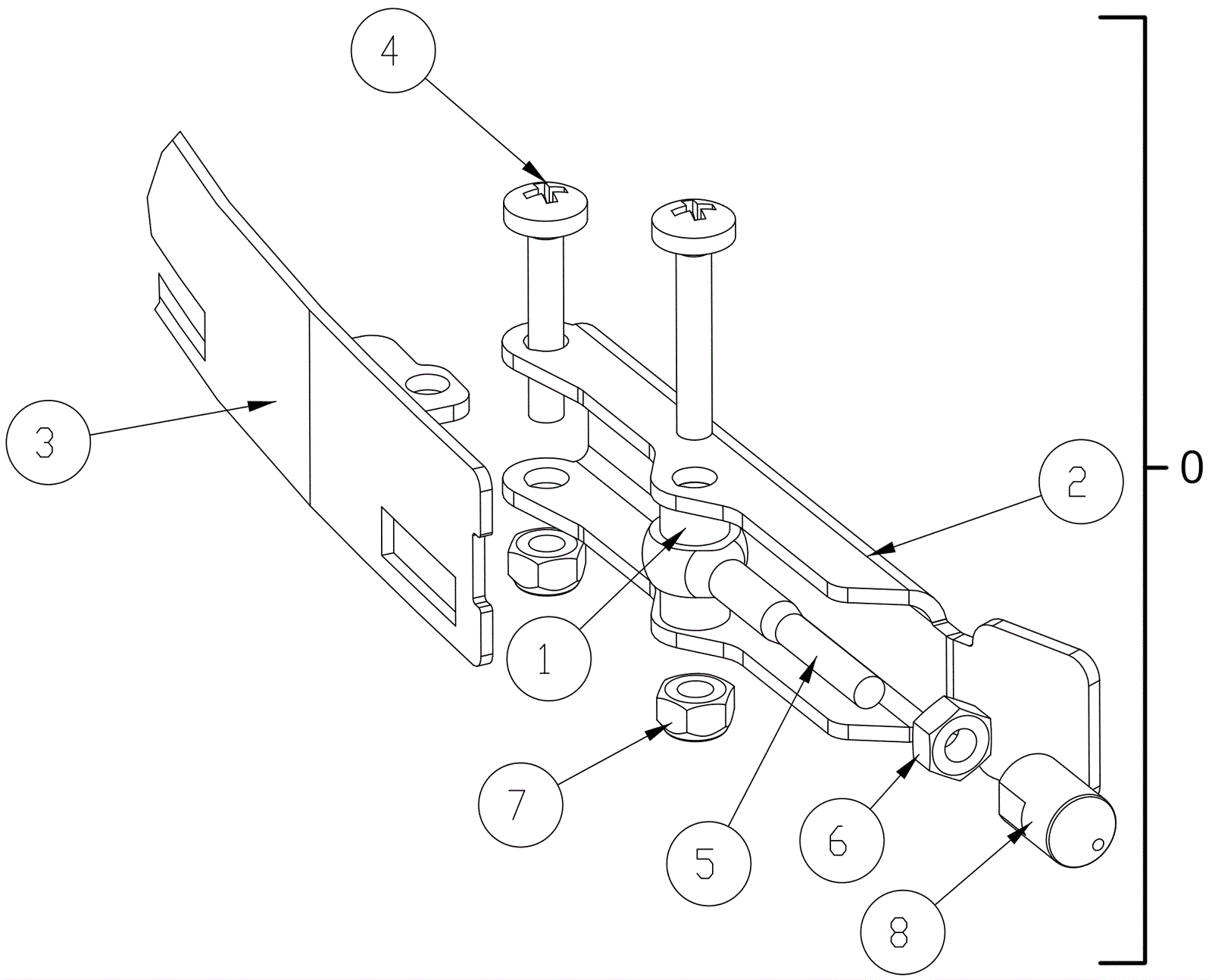 4
3
2
0
1
7
5
6
8