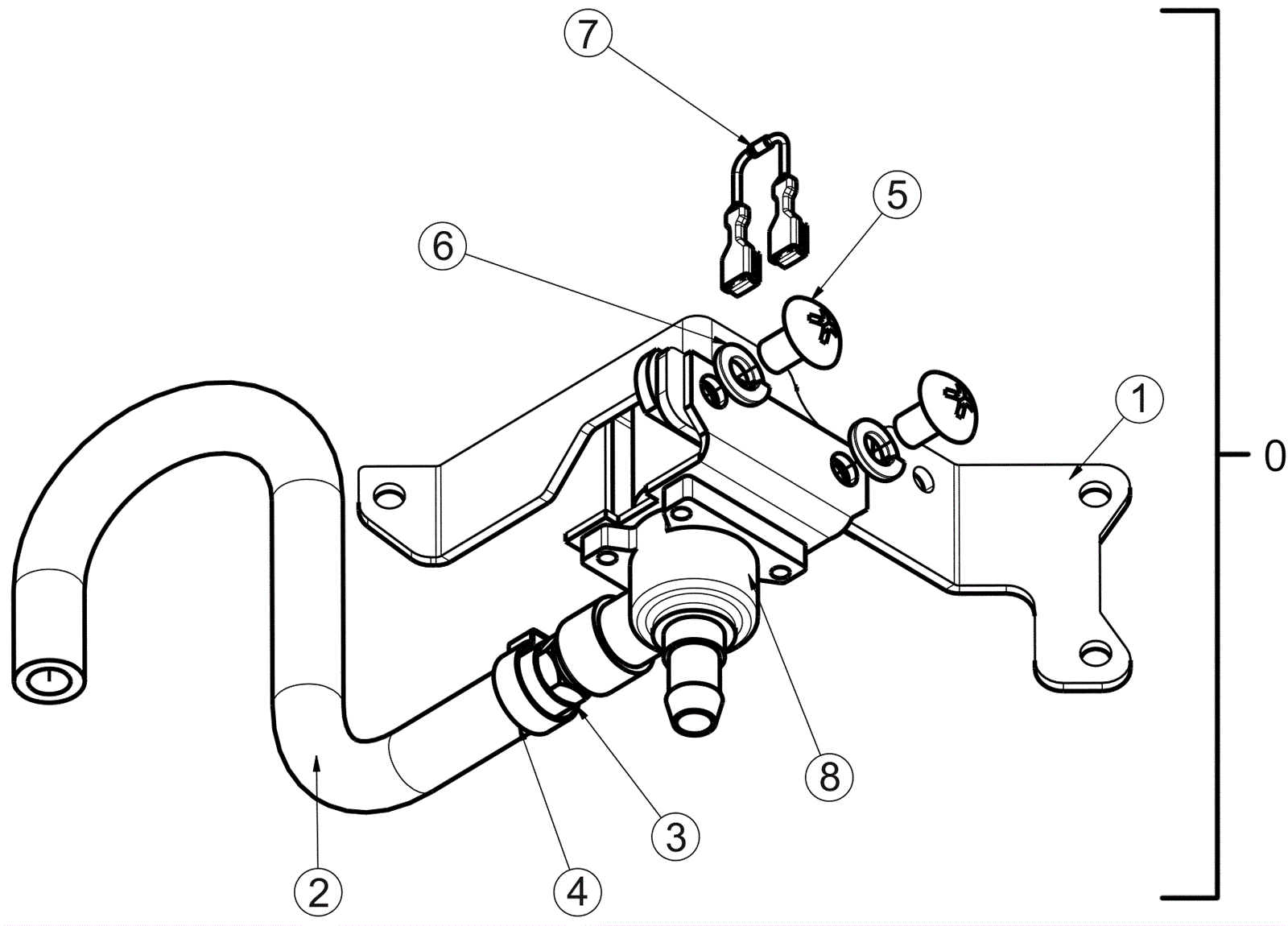 7
5
6
1
0
8
3
2
4