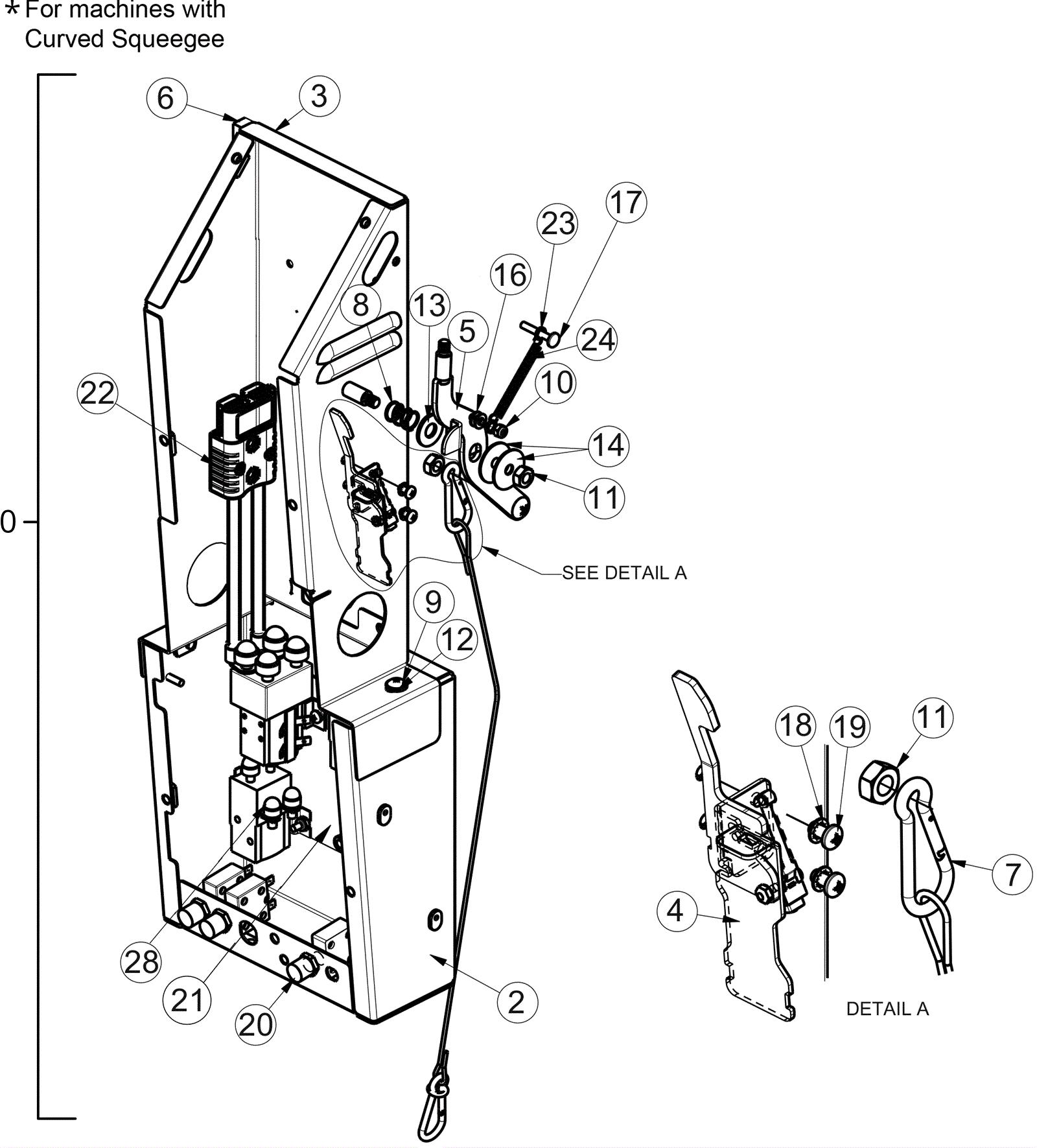 * For machines with
Curved Squeegee

6
3
17
23
16
8
13
5
24
10
22
14
11
0
SEE DETAIL A
9
12
18
19
11
7
4
28
21
20
2
DETAIL A