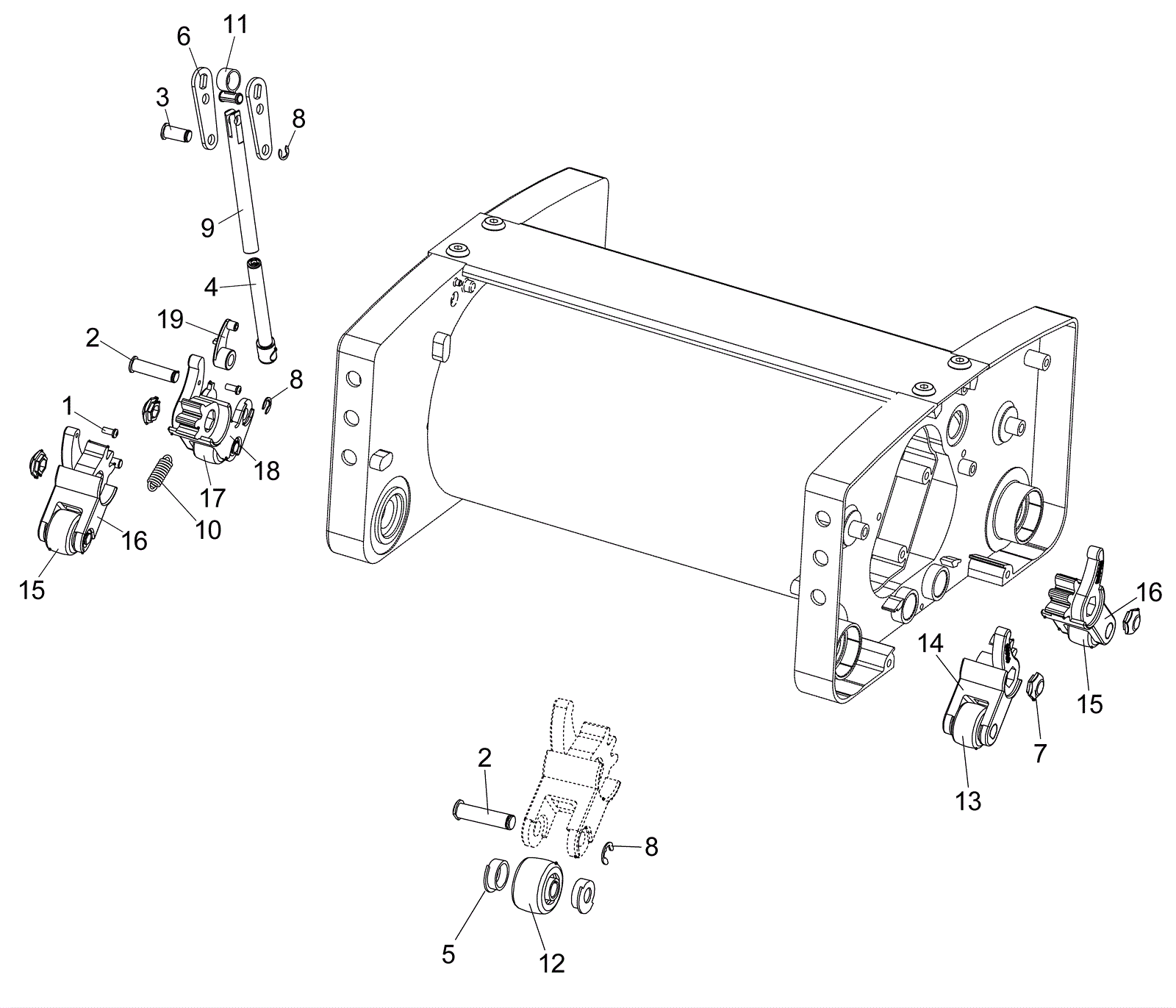 6
11
3
8
9
4
19
2
8
1
18
17
10
16
15
16
14
15
7
13
2
8
5
12