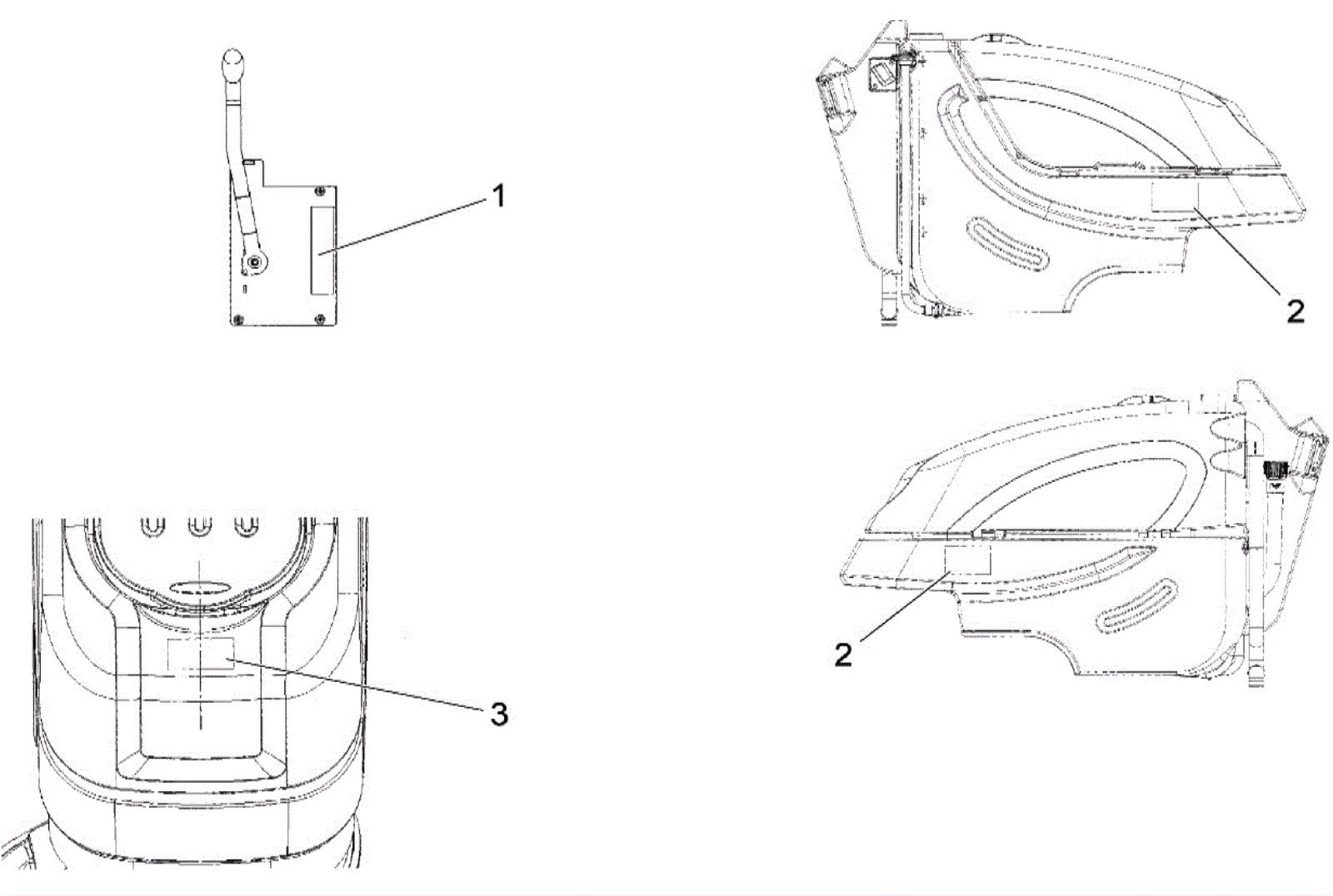 1

2

3

2