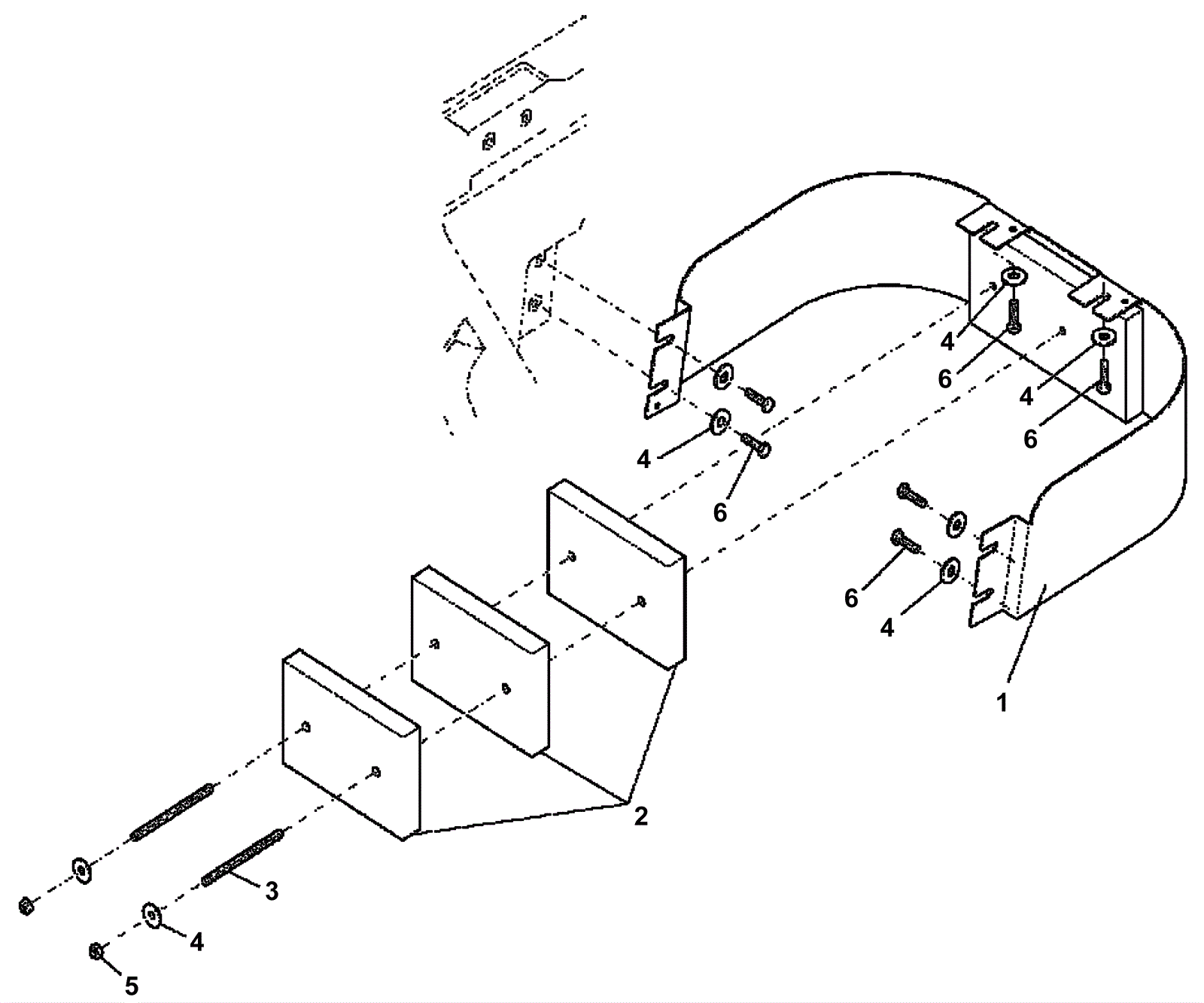 4
6
4
6
4
6
6
4
1
2
3
4
5