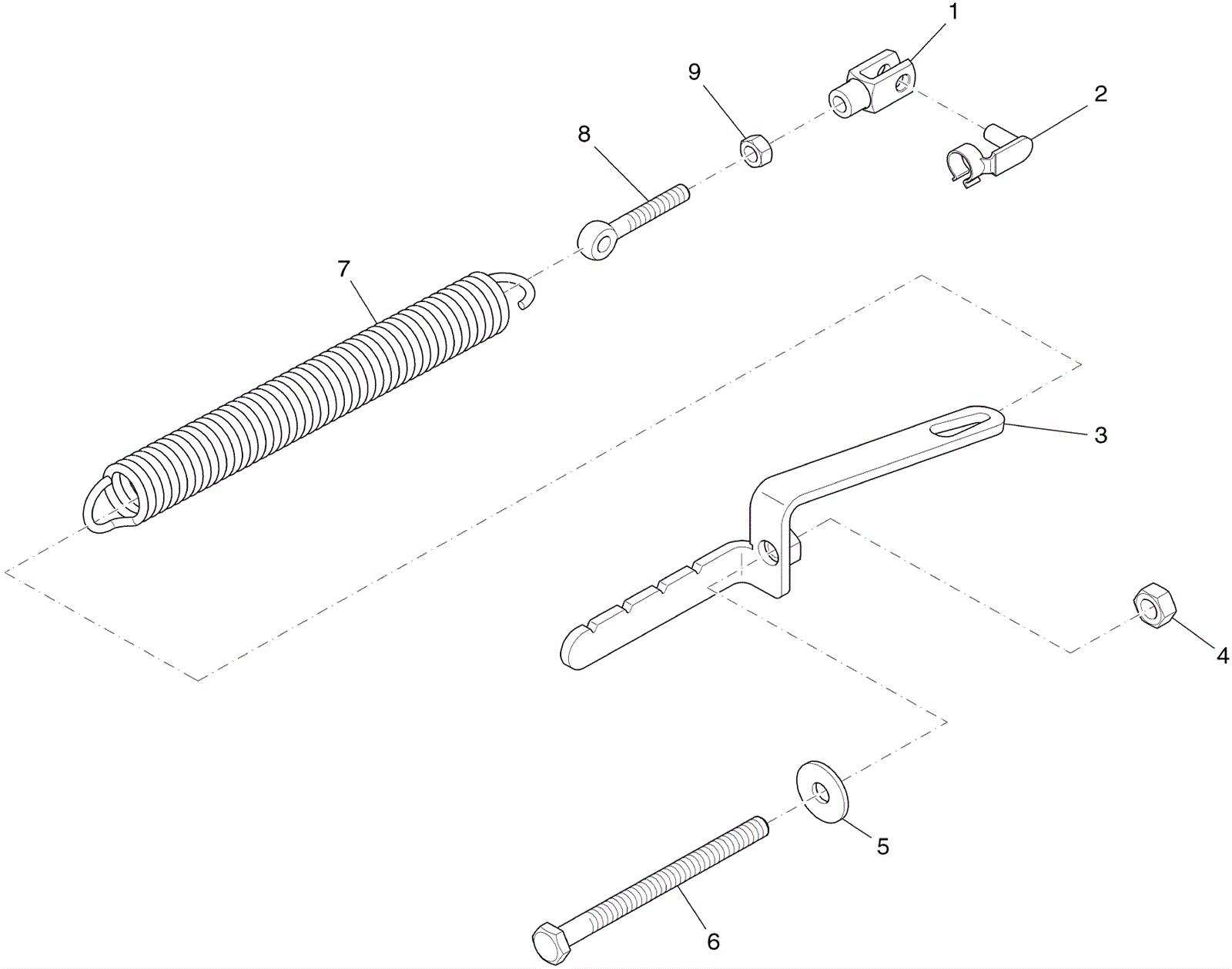 1
9
2
8
7
3
4
5
6