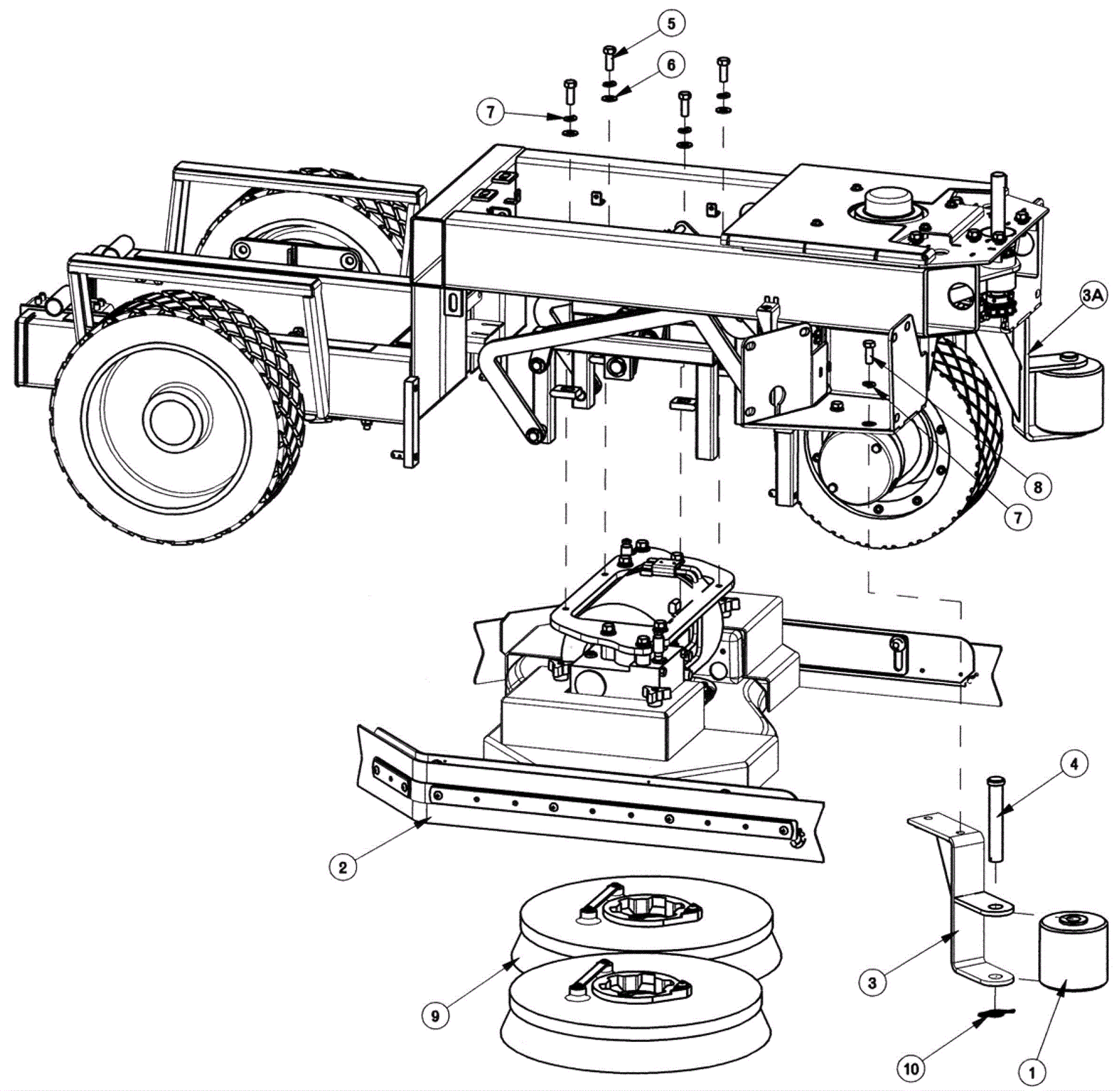 5
6
7
3A
8
7
4
2
3
9
10
1