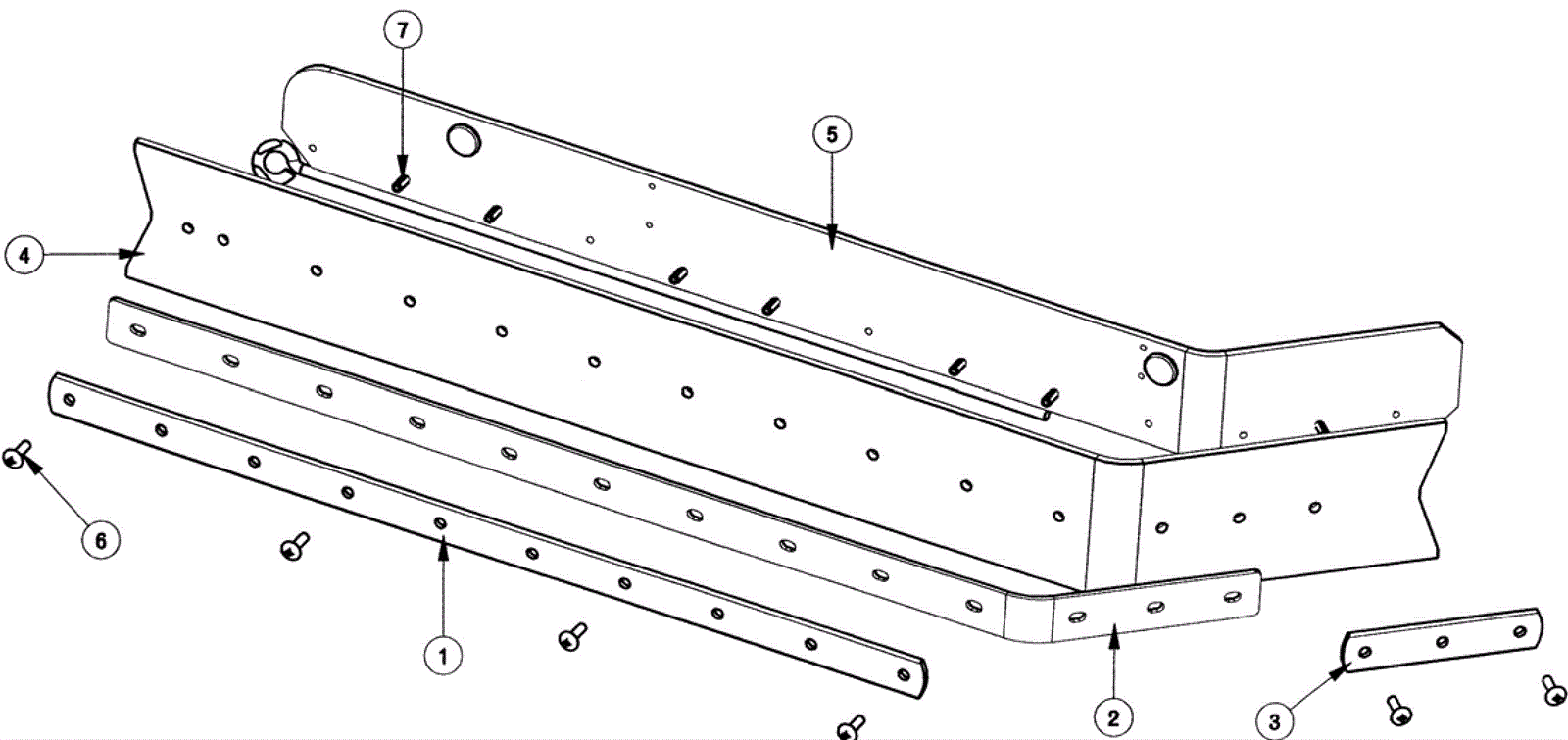 7
5
4
6
1
2
3