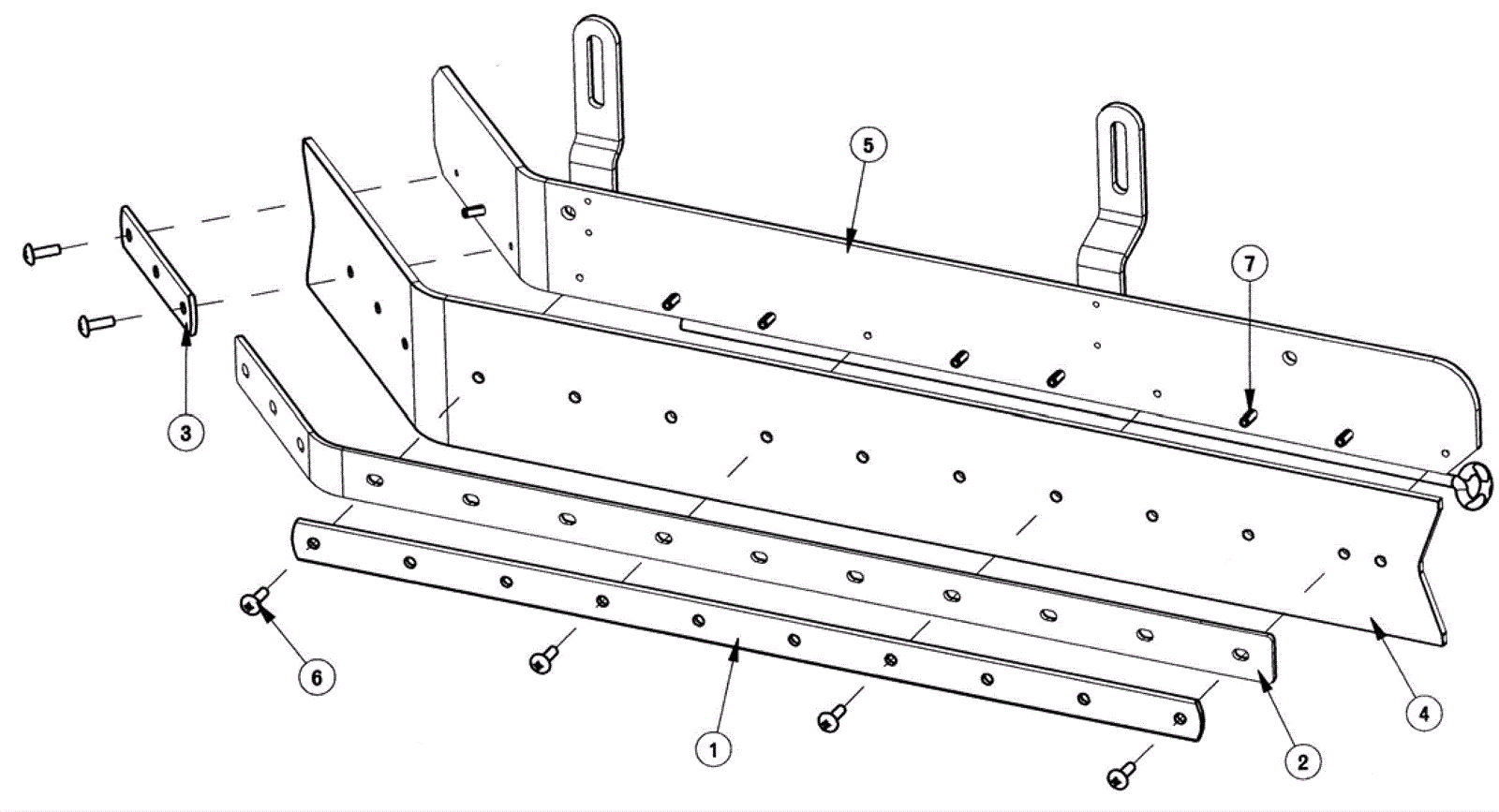 5
7
3
6
1
2
4