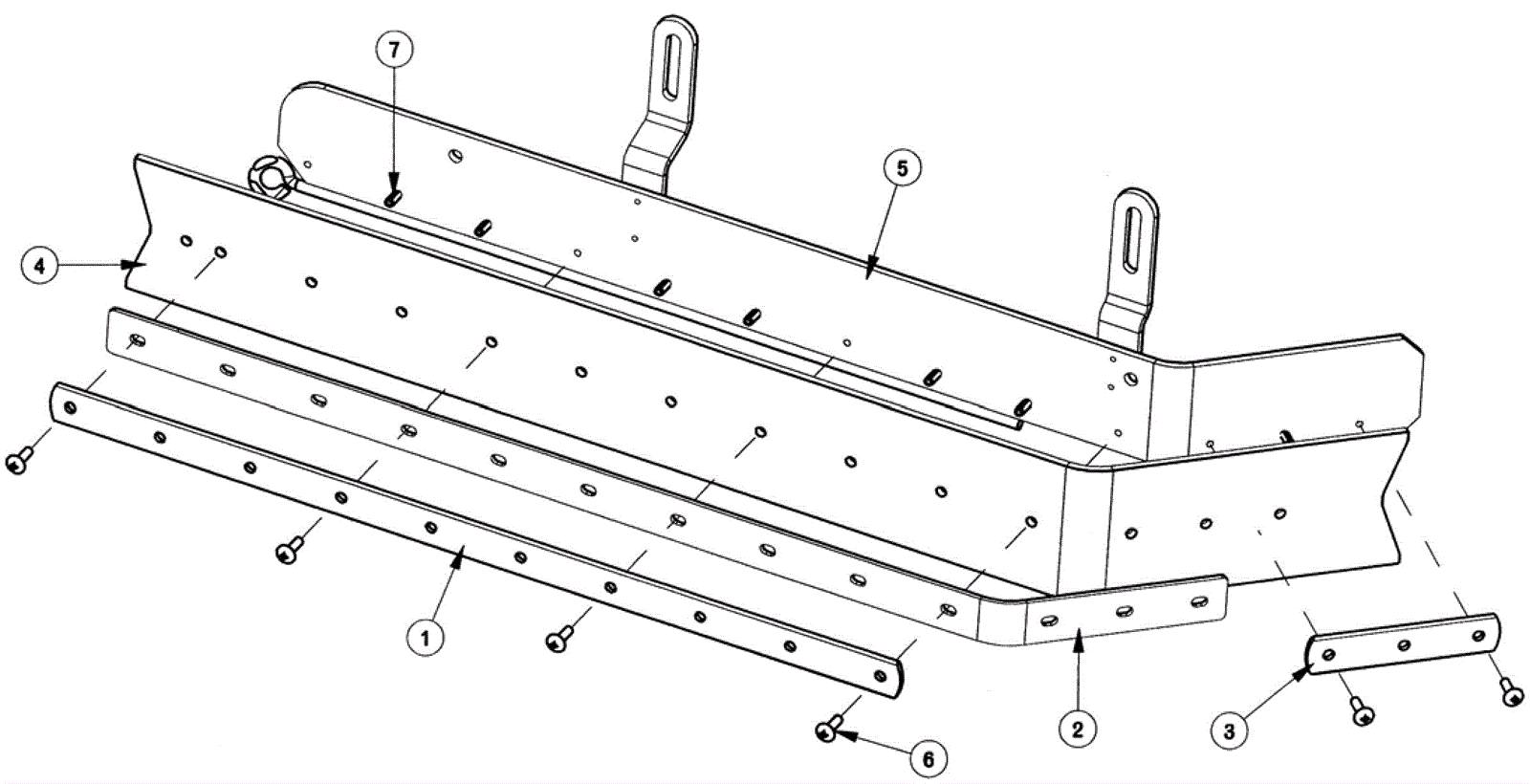 7
5
4
1
2
3
6